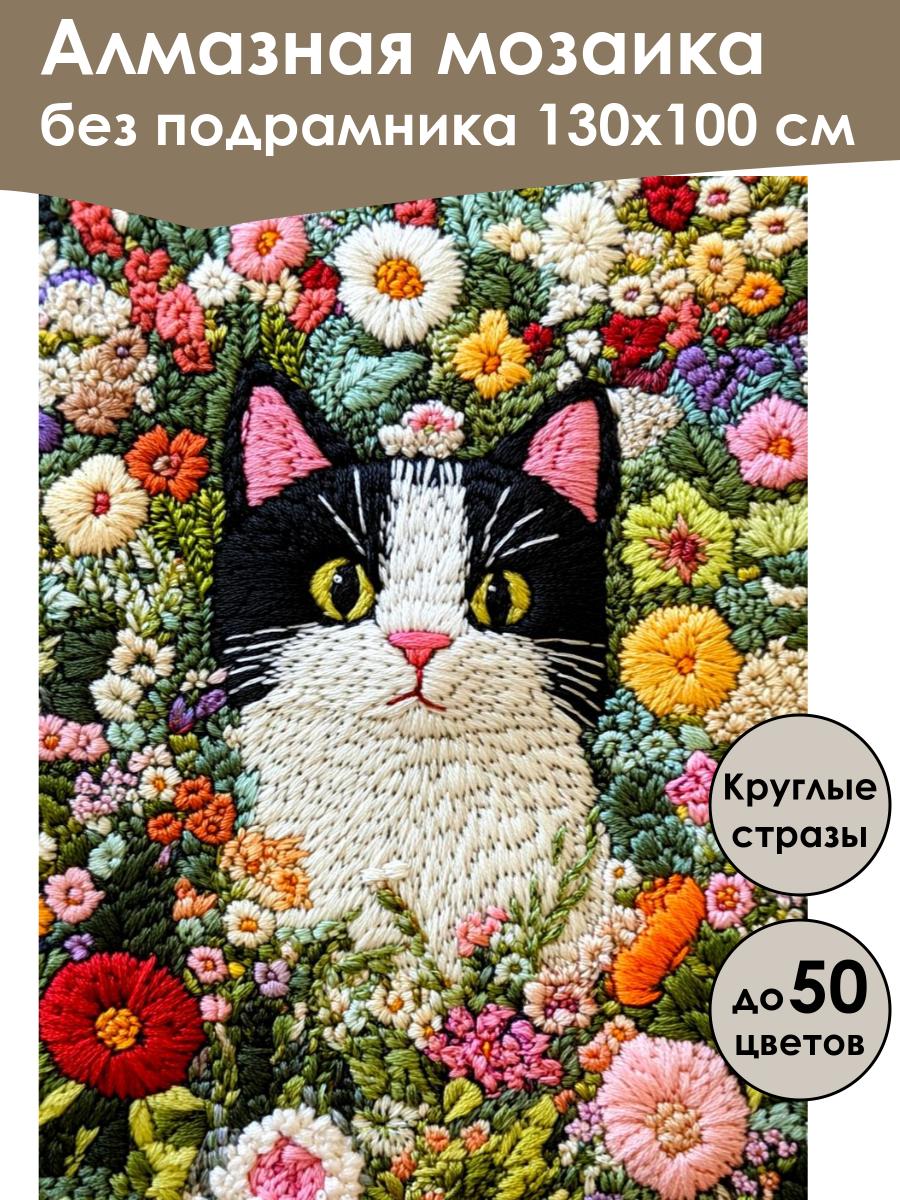 Алмазная мозаика
без подрамника 130х100 см

Круглые стразы

до 50 цветов