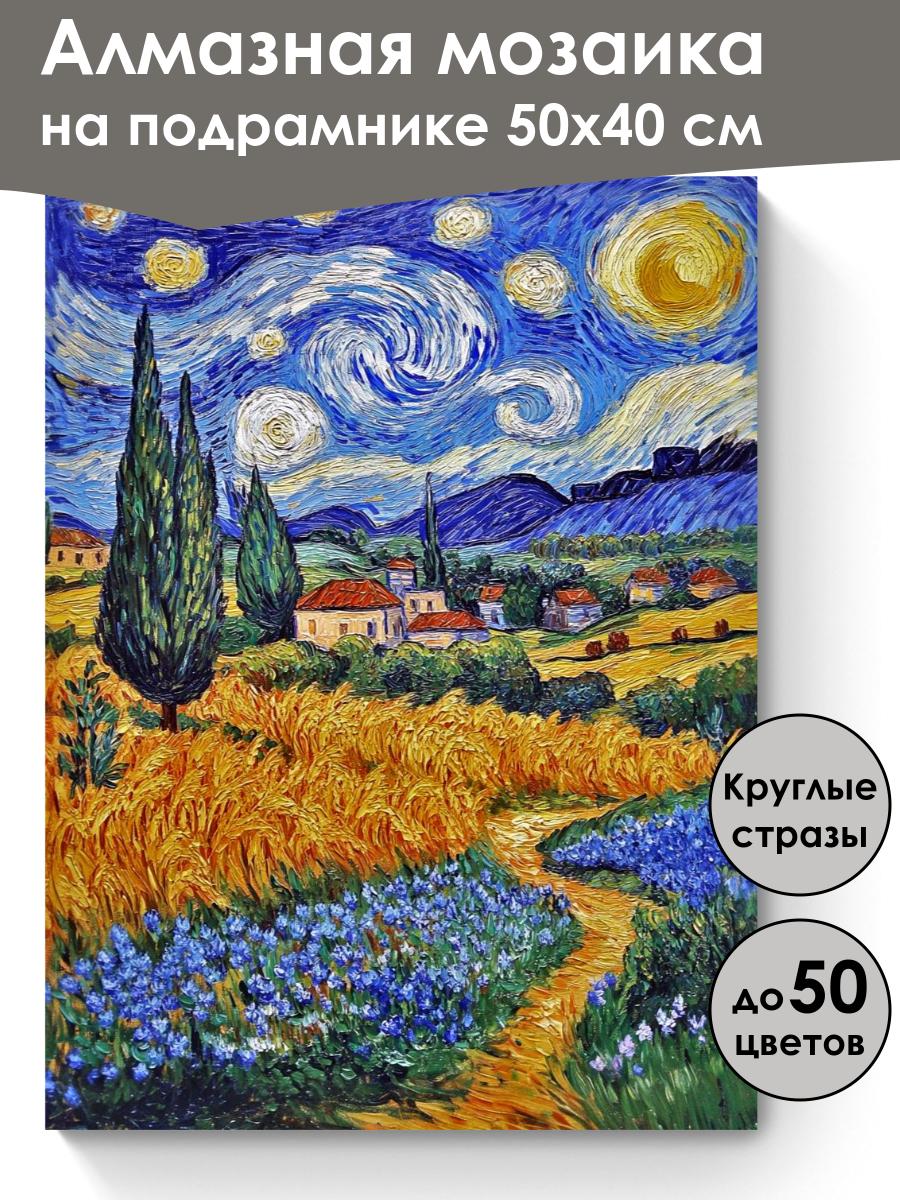 Алмазная мозаика
на подрамнике 50х40 см

Круглые
стразы

до 50
цветов