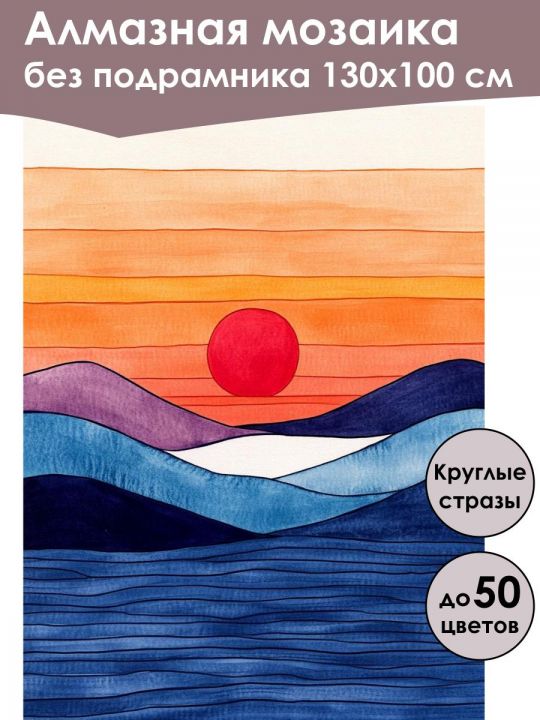 Алмазная мозаика
без подрамника 130х100 см

Круглые стразы

до 50 цветов