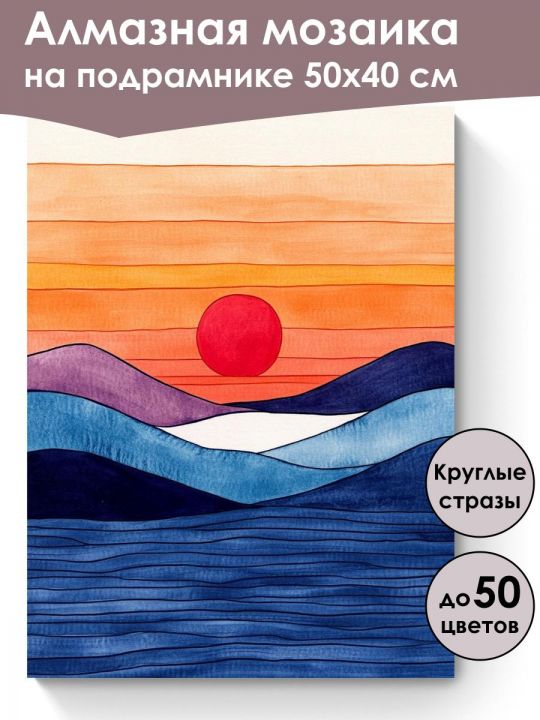 Алмазная мозаика
на подрамнике 50х40 см

Круглые стразы

до 50 цветов