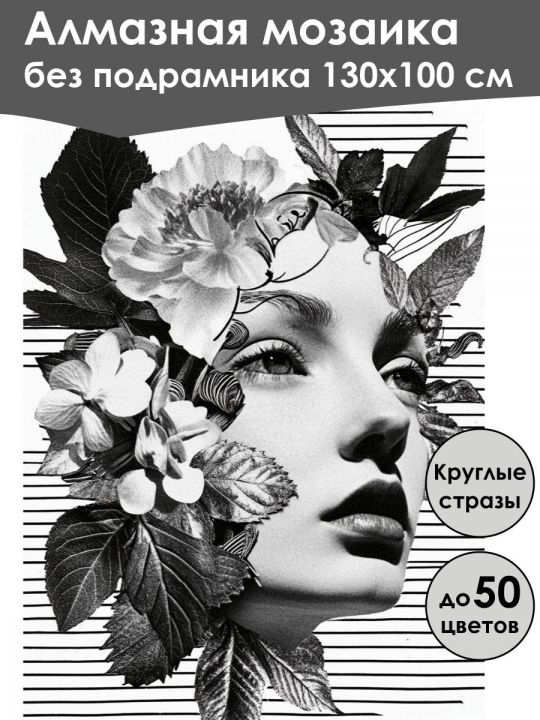 Алмазная мозаика
без подрамника 130х100 см

Круглые стразы

до 50 цветов