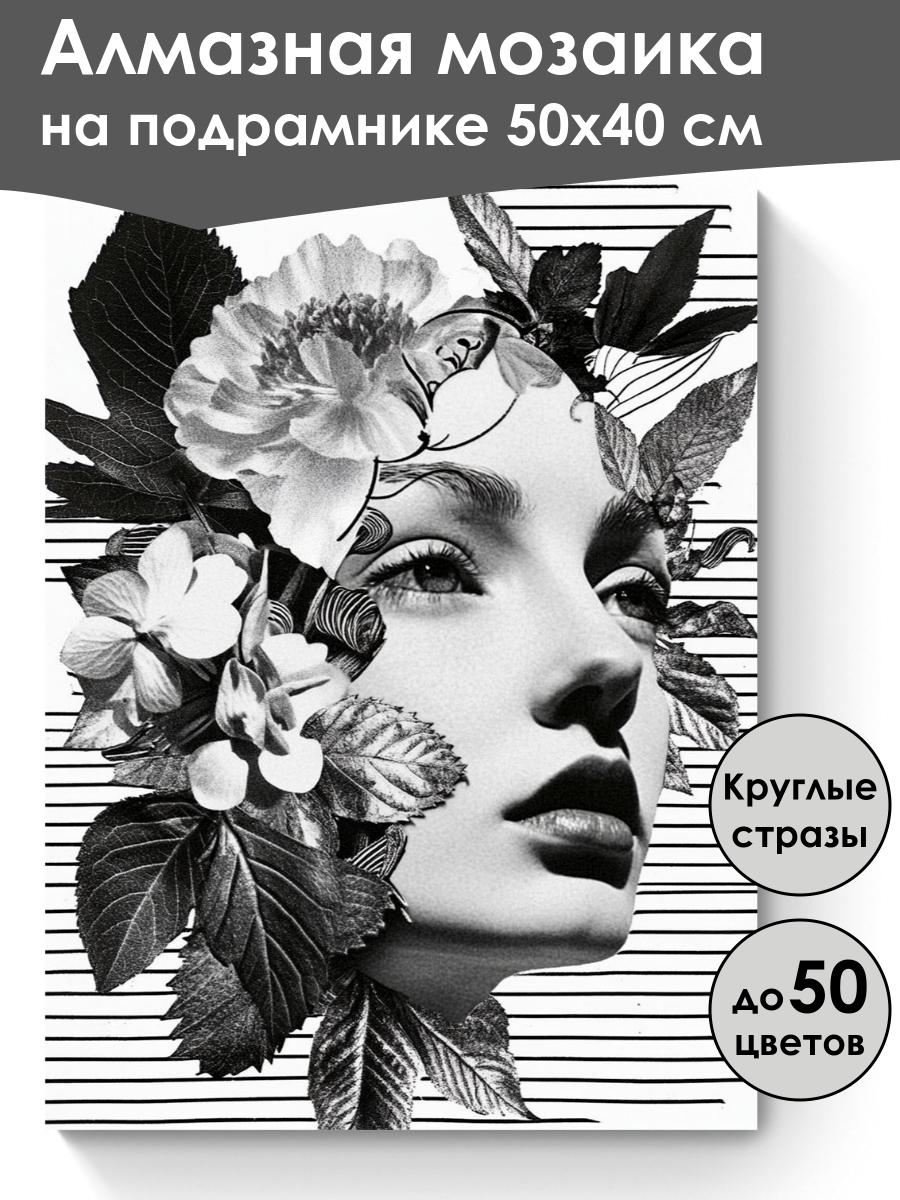 Алмазная мозаика на подрамнике 50х40 см

Круглые стразы

до 50 цветов