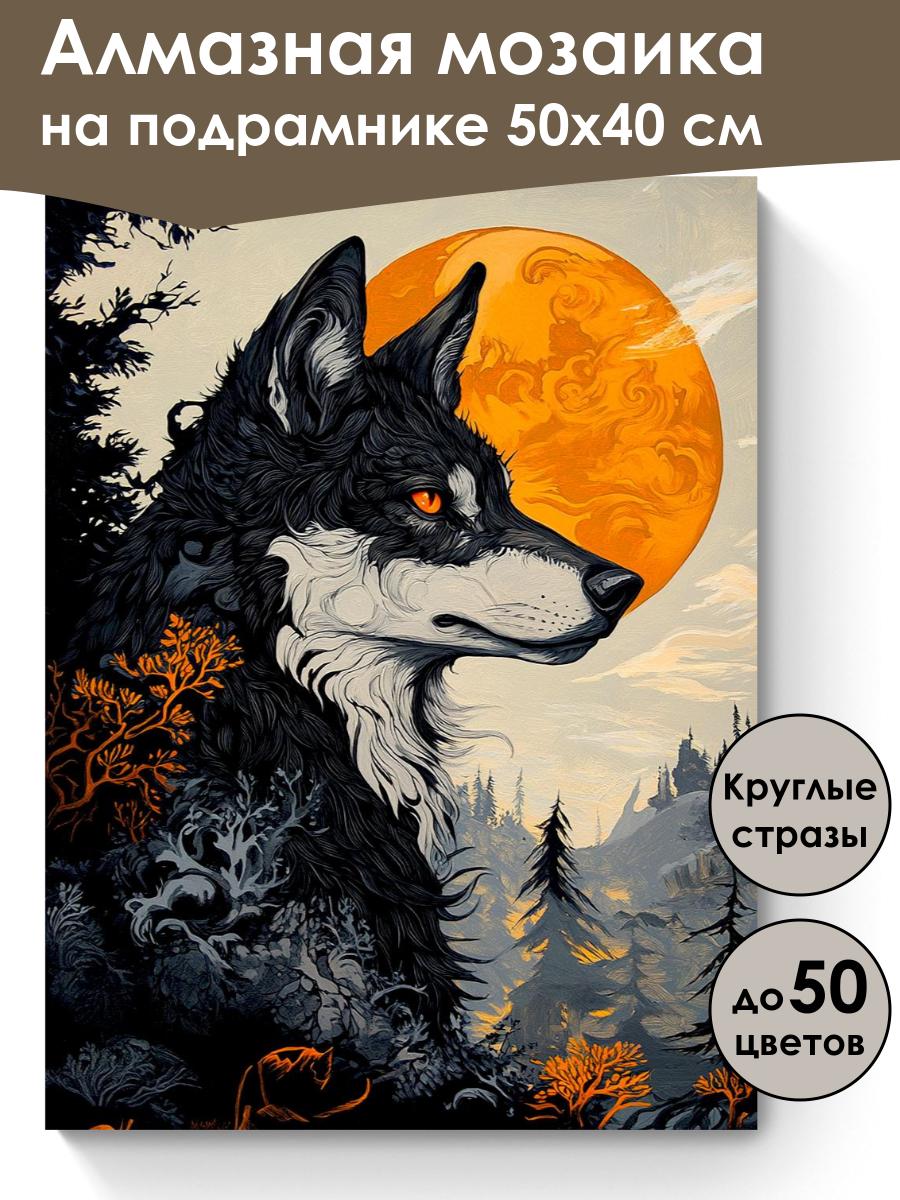 Алмазная мозаика на подрамнике 50x40 см

Круглые стразы

до 50 цветов