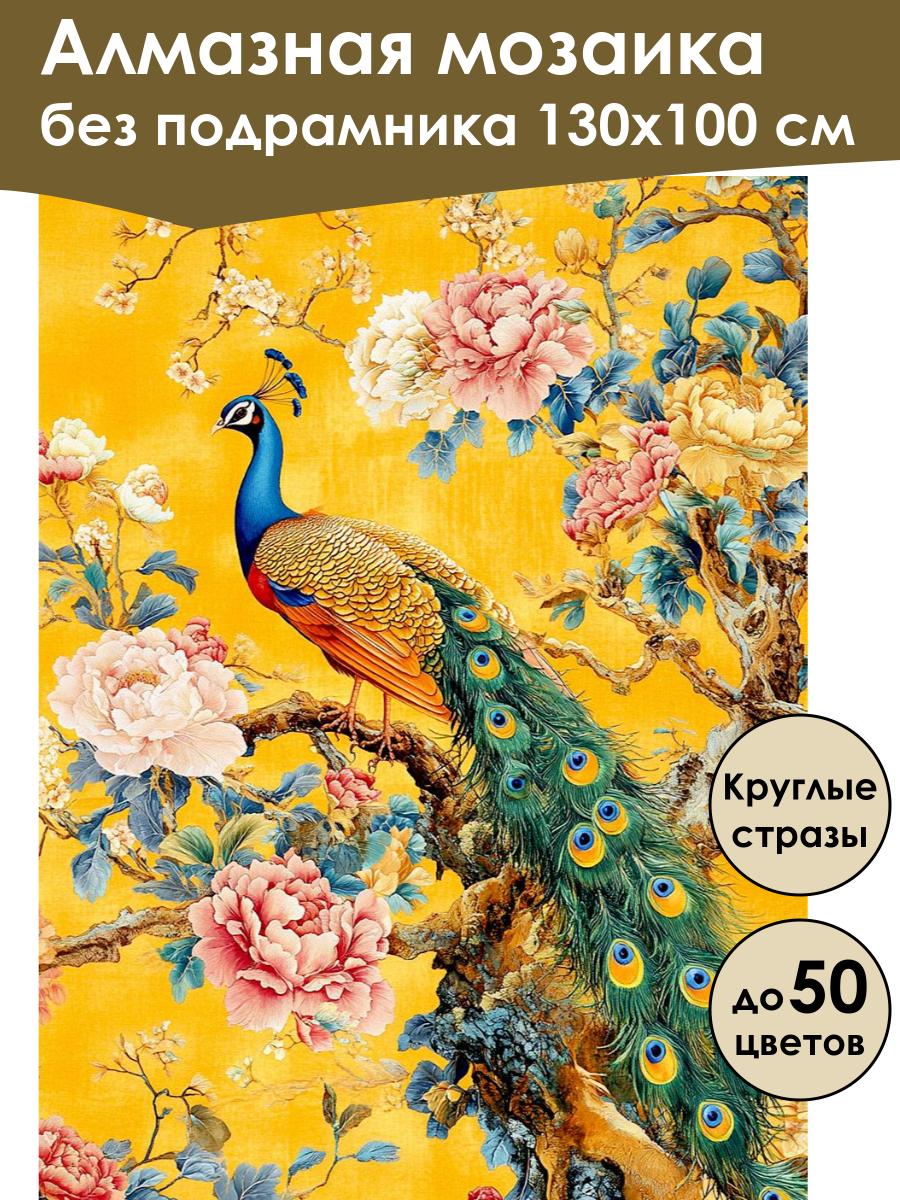 Алмазная мозаика
без подрамника 130х100 см

Круглые стразы

до 50 цветов