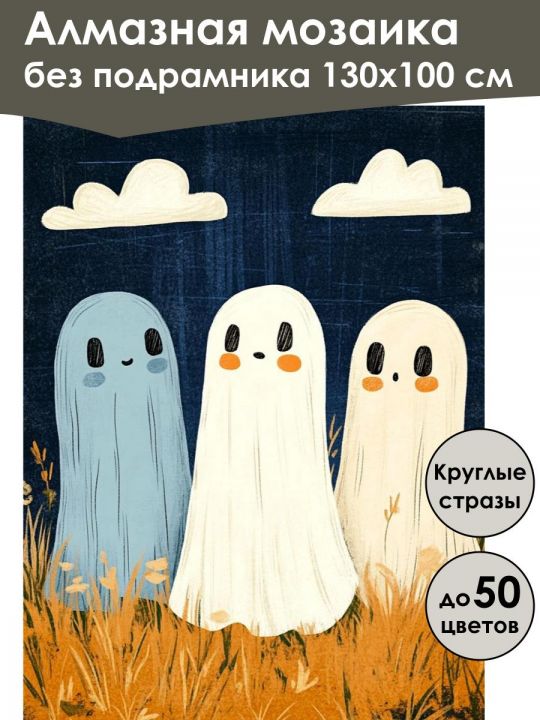 Алмазная мозаика
без подрамника 130x100 см

Круглые стразы

до 50 цветов