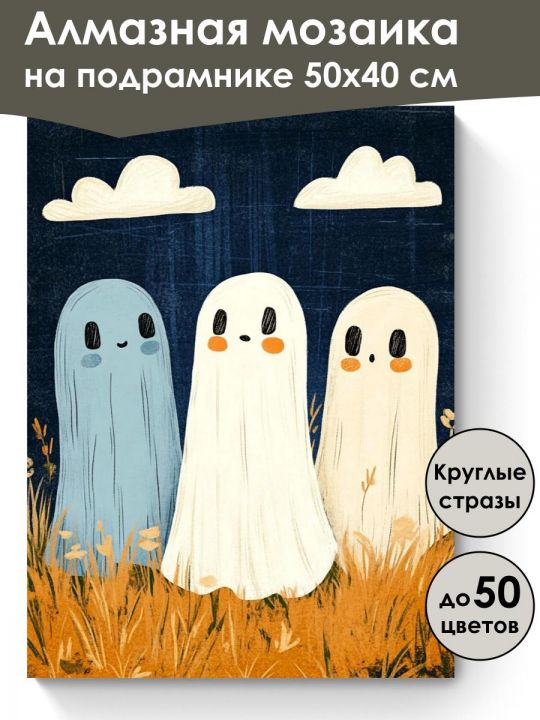 Алмазная мозаика
на подрамнике 50х40 см

Круглые стразы

до 50 цветов