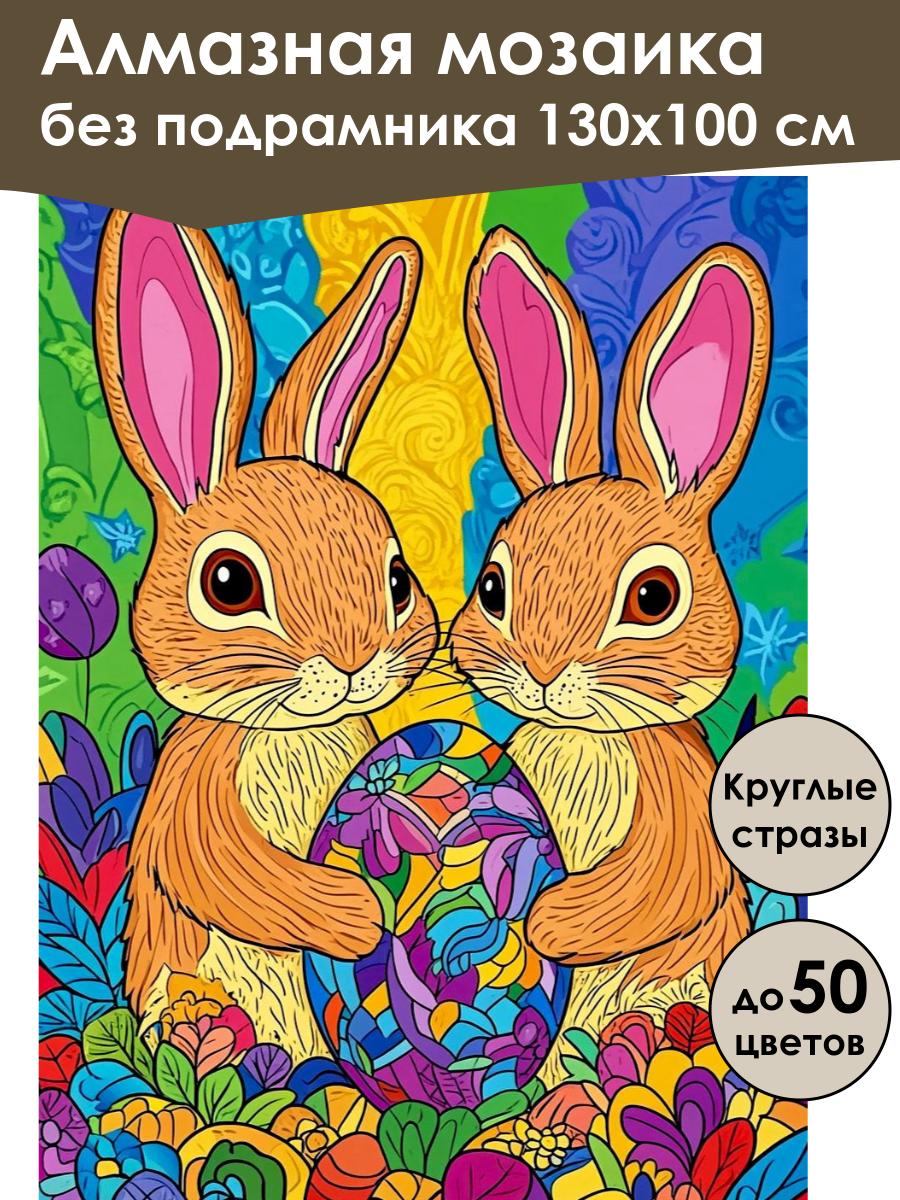 Алмазная мозаика
без подрамника 130х100 см

Круглые стразы

до 50 цветов