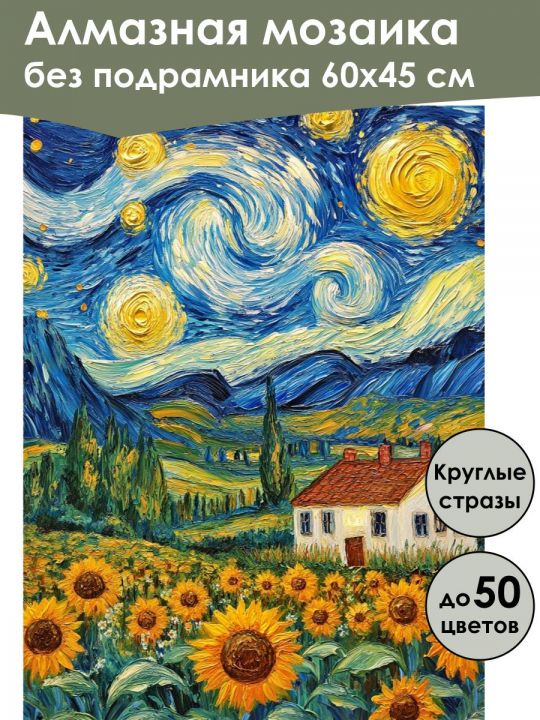 Алмазная мозаика
без подрамника 60х45 см

Круглые стразы

до 50 цветов