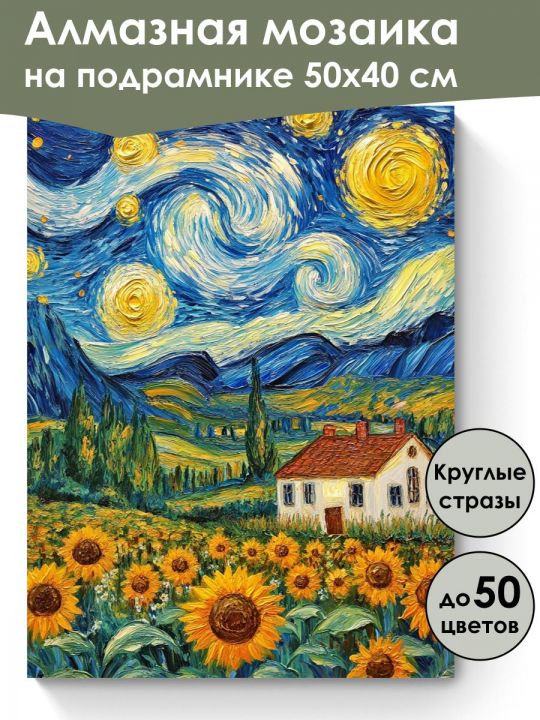 Алмазная мозаика
на подрамнике 50х40 см

Круглые стразы

до 50 цветов