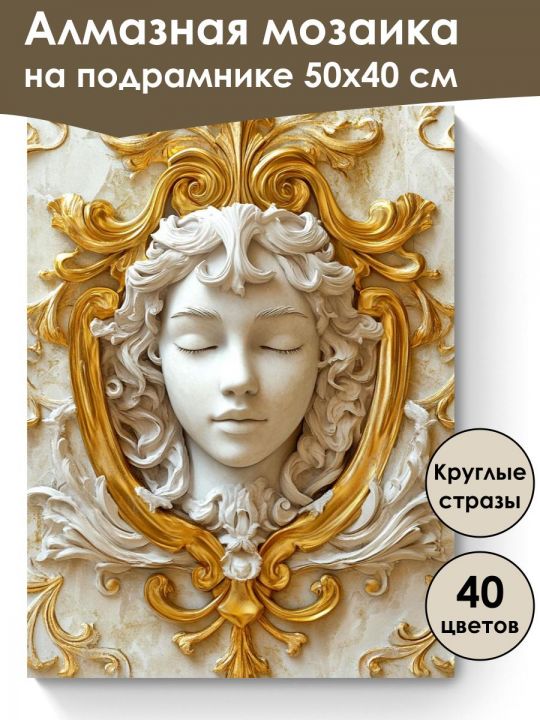 Алмазная мозаика
на подрамнике 50х40 см

Круглые стразы

40 цветов