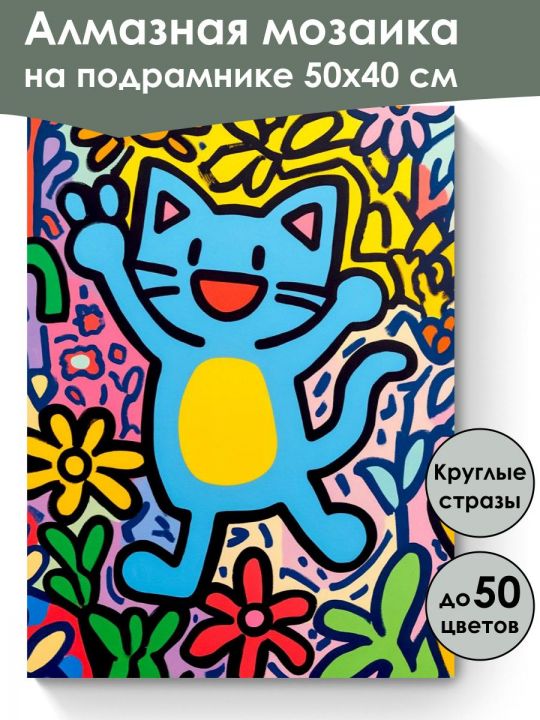 Алмазная мозаика на подрамнике 50х40 см

Круглые стразы

до 50 цветов