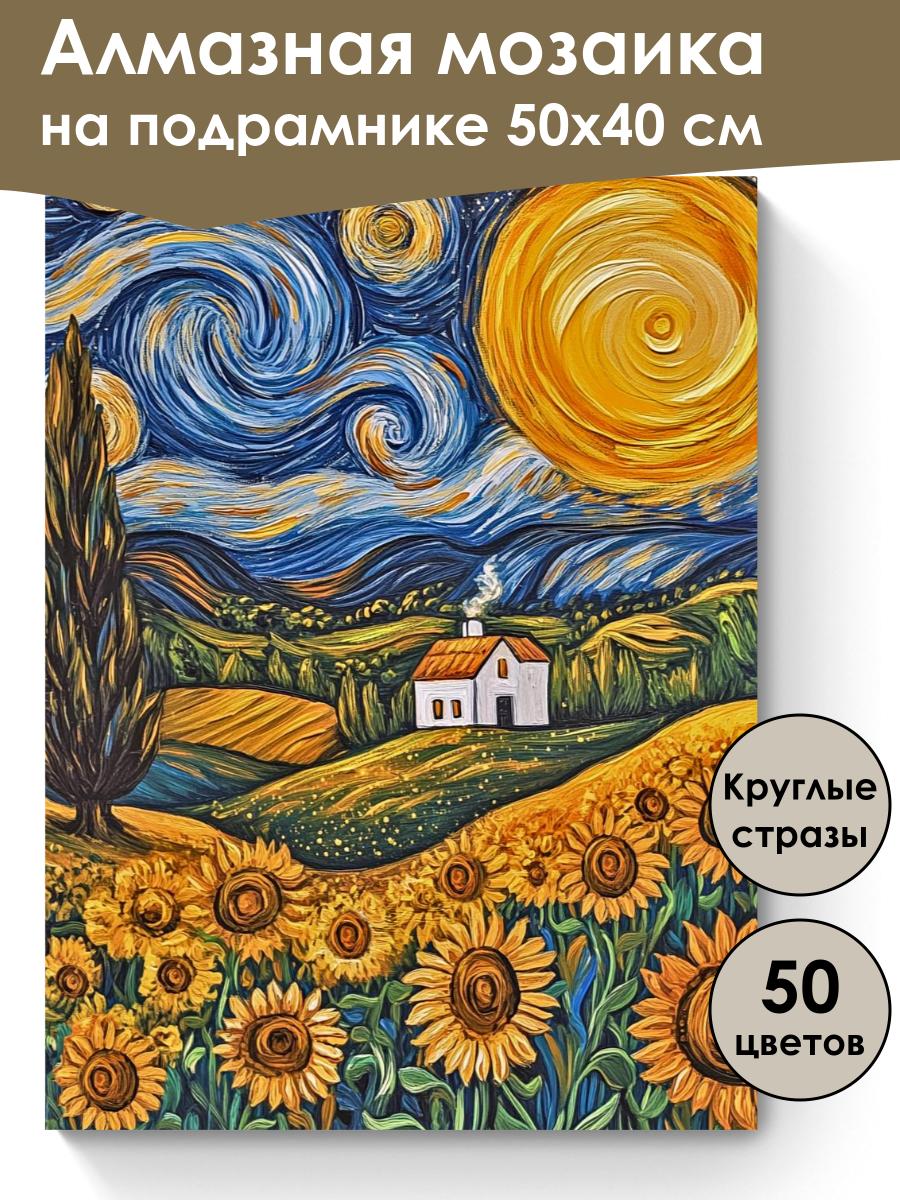 Алмазная мозаика на подрамнике 50х40 см

Круглые стразы

50 цветов