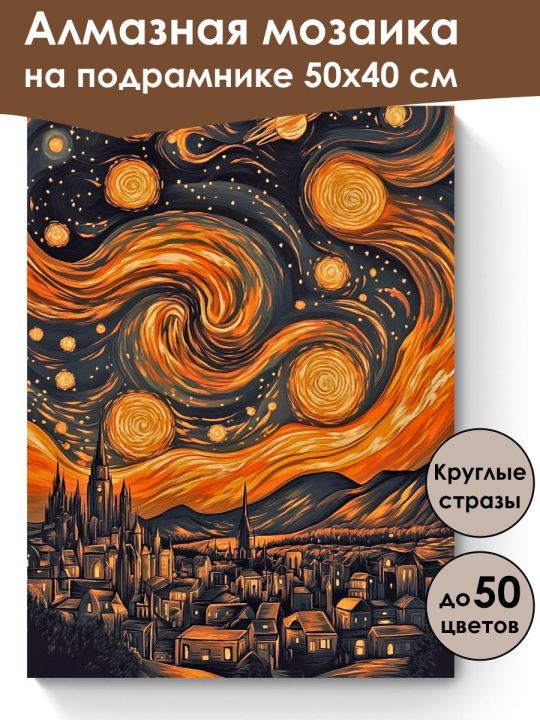 Алмазная мозаика на подрамнике 50х40 см

Круглые стразы

до 50 цветов