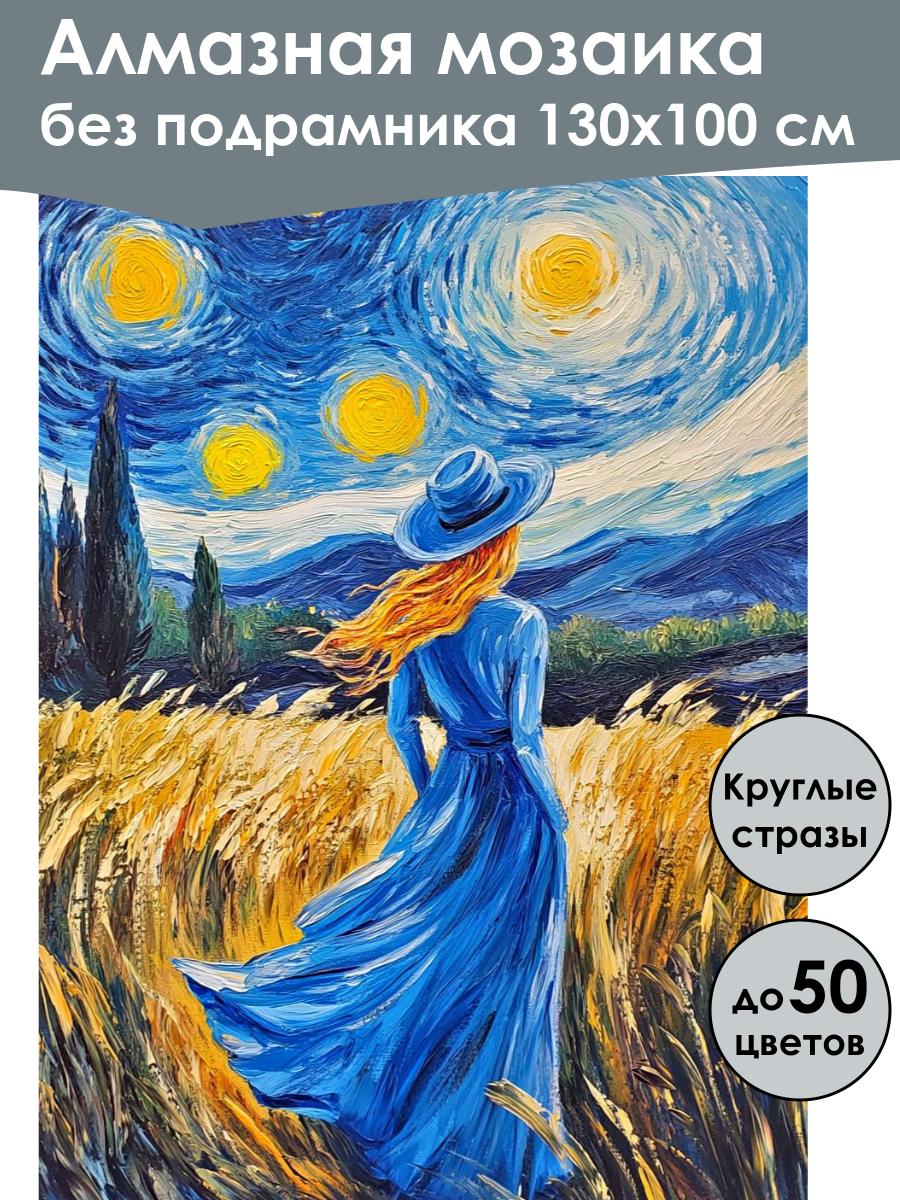 Алмазная мозаика без подрамника 130х100 см

Круглые стразы

до 50 цветов