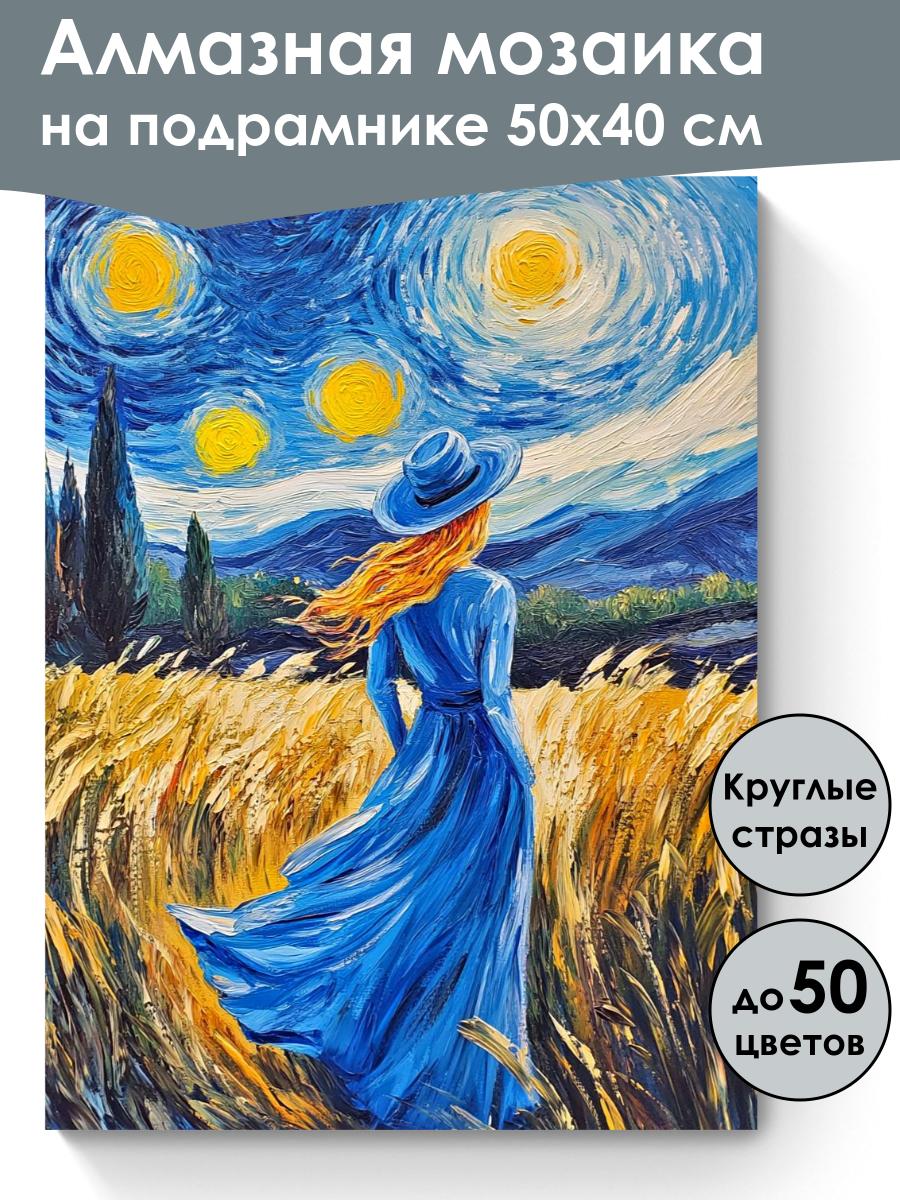 Алмазная мозаика на подрамнике 50х40 см

Круглые стразы

до 50 цветов