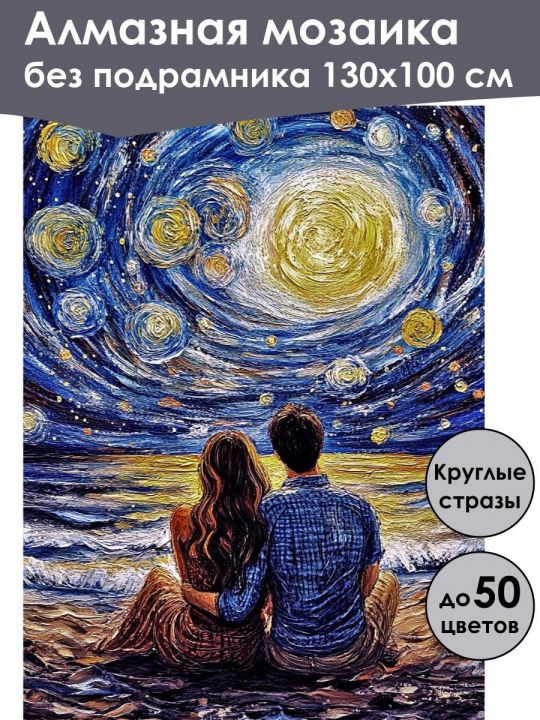 Алмазная мозаика
без подрамника 130х100 см

Круглые
стразы

до 50
цветов