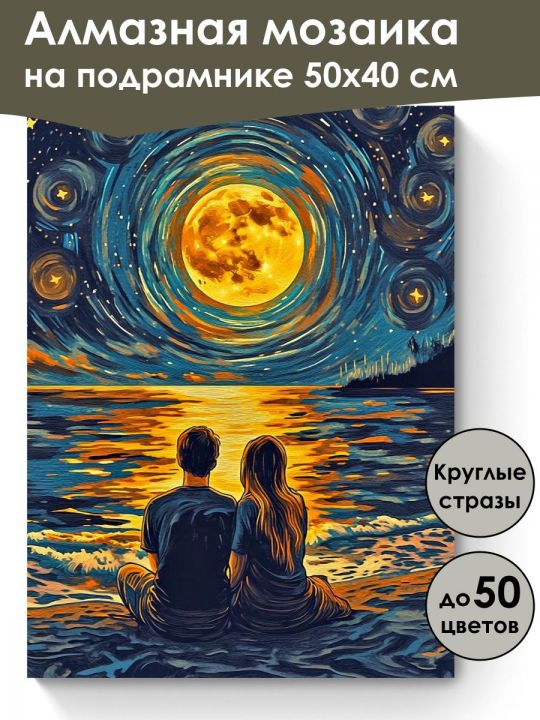 Алмазная мозаика
на подрамнике 50х40 см

Круглые стразы

до 50 цветов