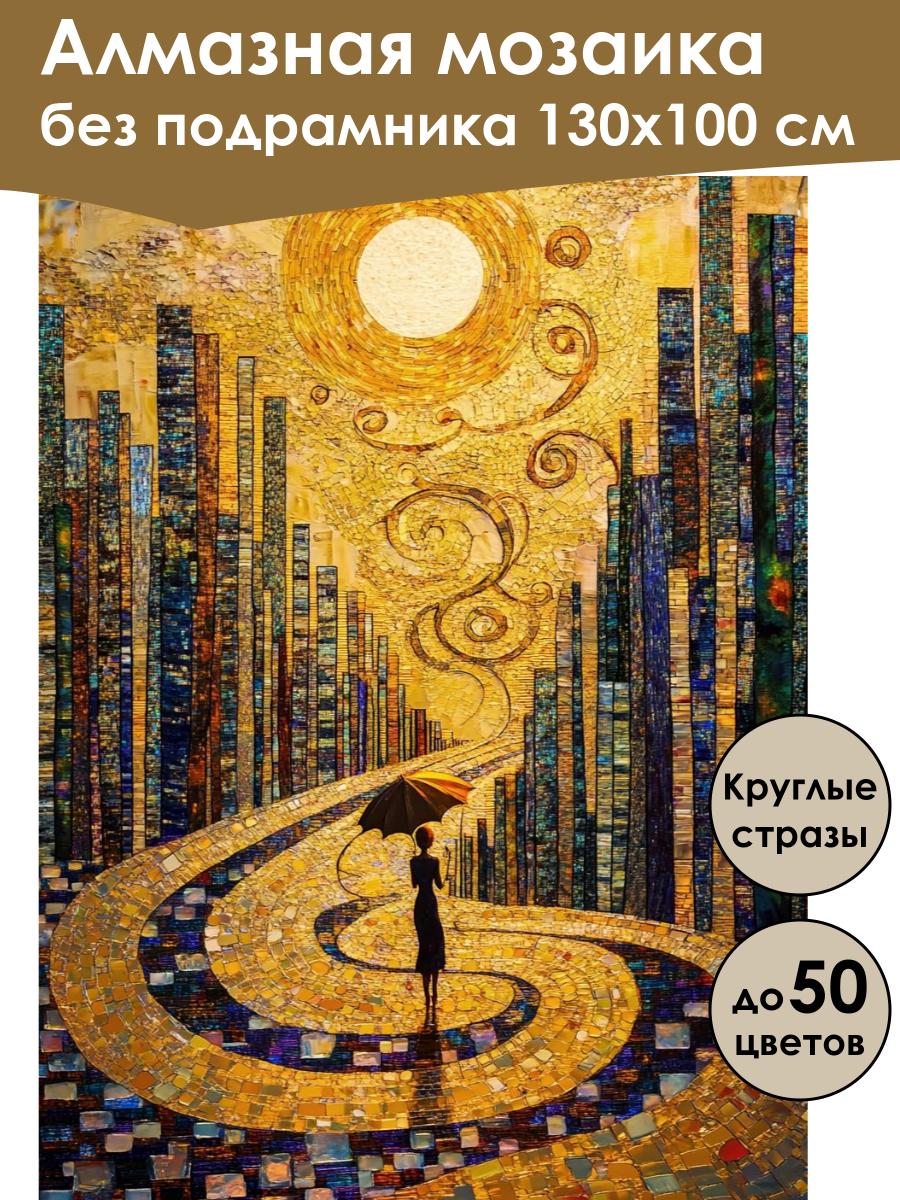 Алмазная мозаика
без подрамника 130х100 см

Круглые стразы

до 50 цветов