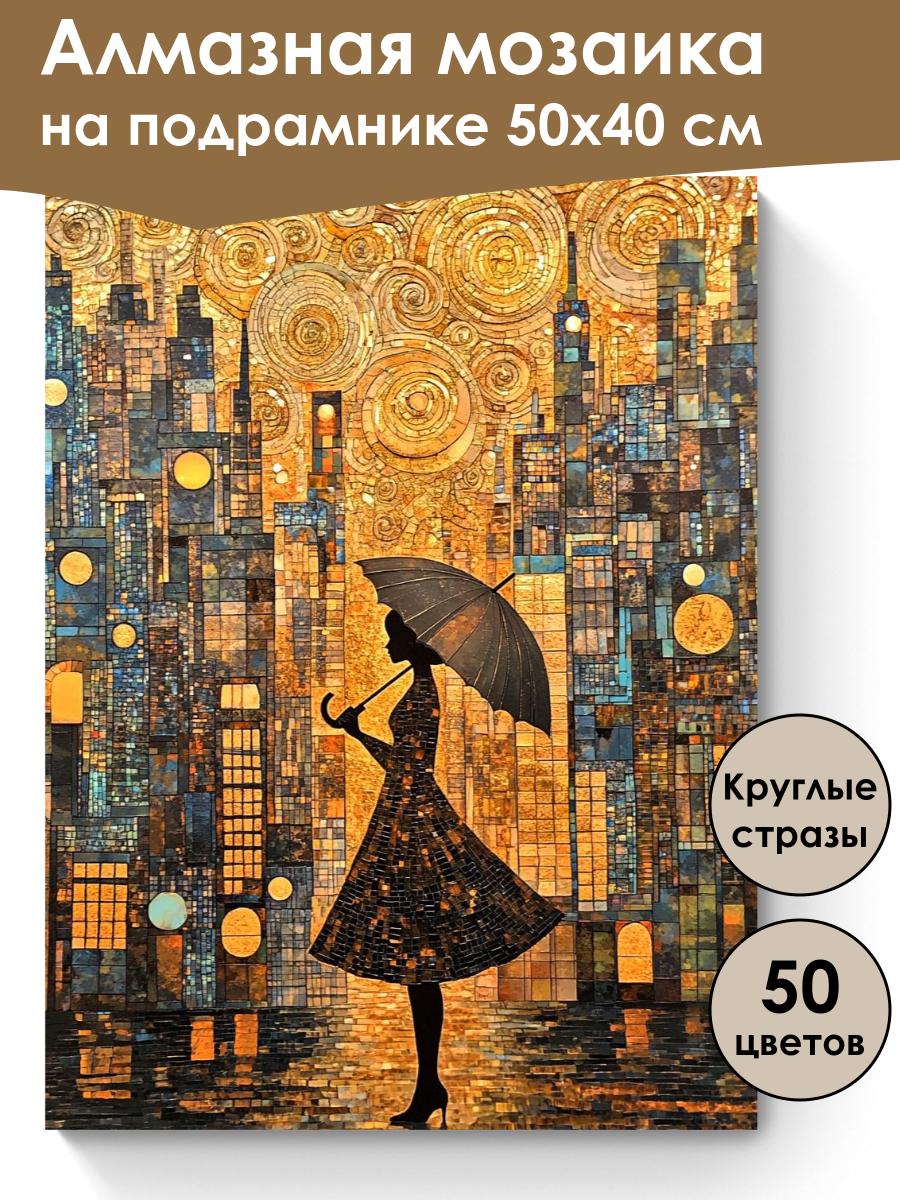 Алмазная мозаика на подрамнике 50х40 см

Круглые стразы

50 цветов