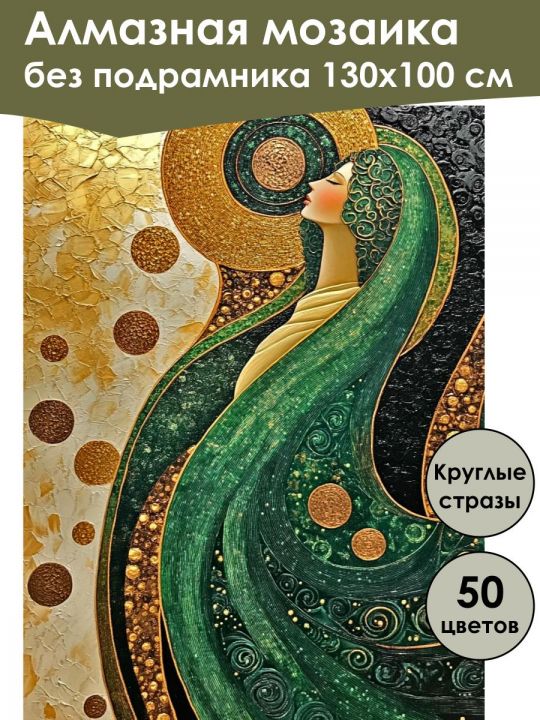 Алмазная мозаика
без подрамника 130х100 см

Круглые стразы

50 цветов