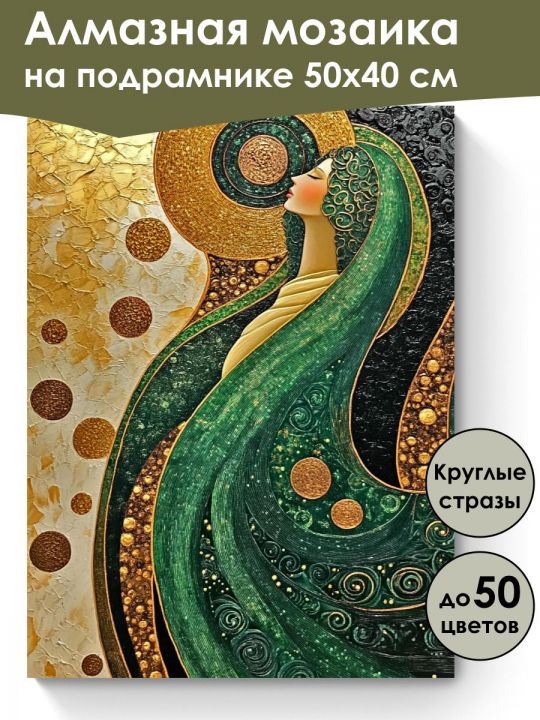 Алмазная мозаика
на подрамнике 50х40 см

Круглые стразы

до 50 цветов