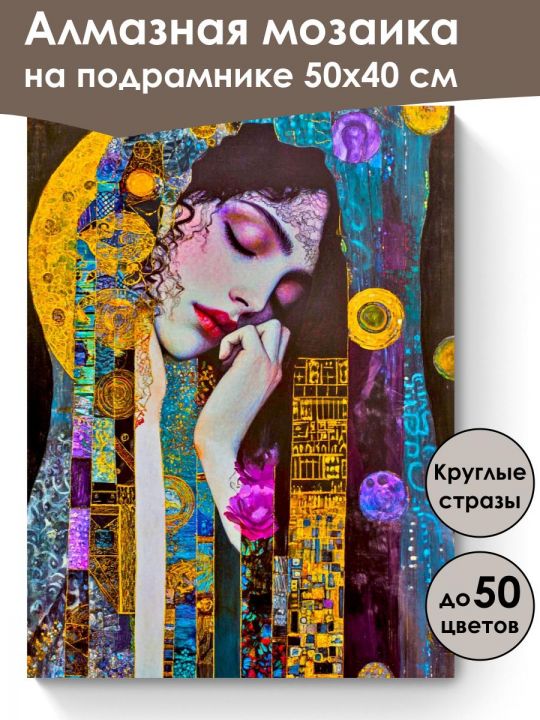 Алмазная мозаика на подрамнике 50х40 см

Круглые стразы

до 50 цветов