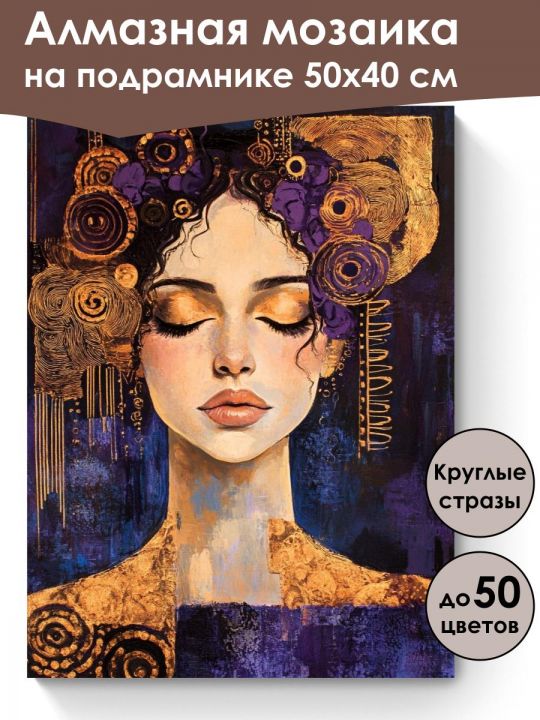 Алмазная мозаика
на подрамнике 50х40 см

Круглые стразы

до 50 цветов