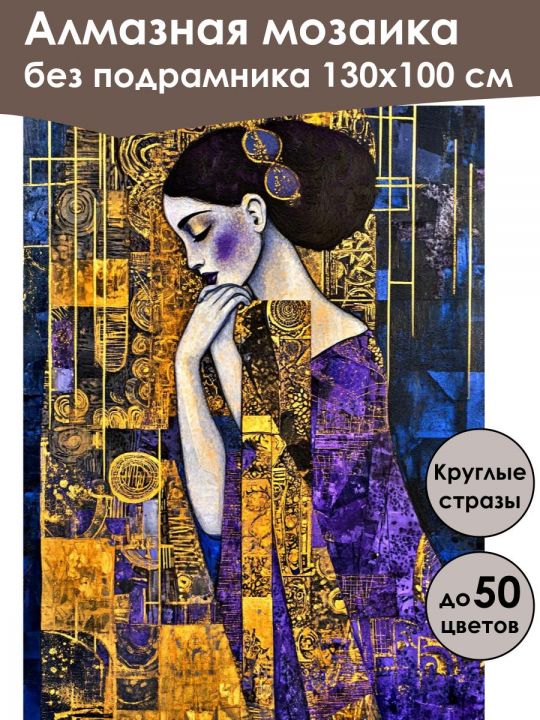 Алмазная мозаика
без подрамника 130х100 см

Круглые стразы

до 50 цветов