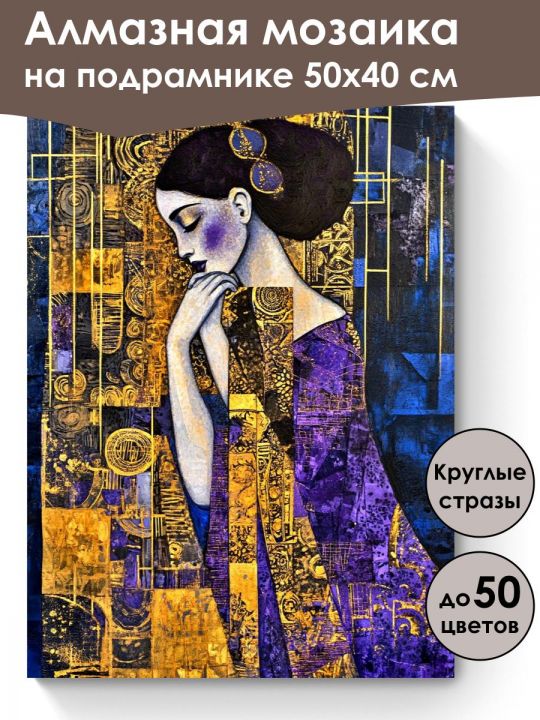 Алмазная мозаика на подрамнике 50х40 см

Круглые стразы

до 50 цветов