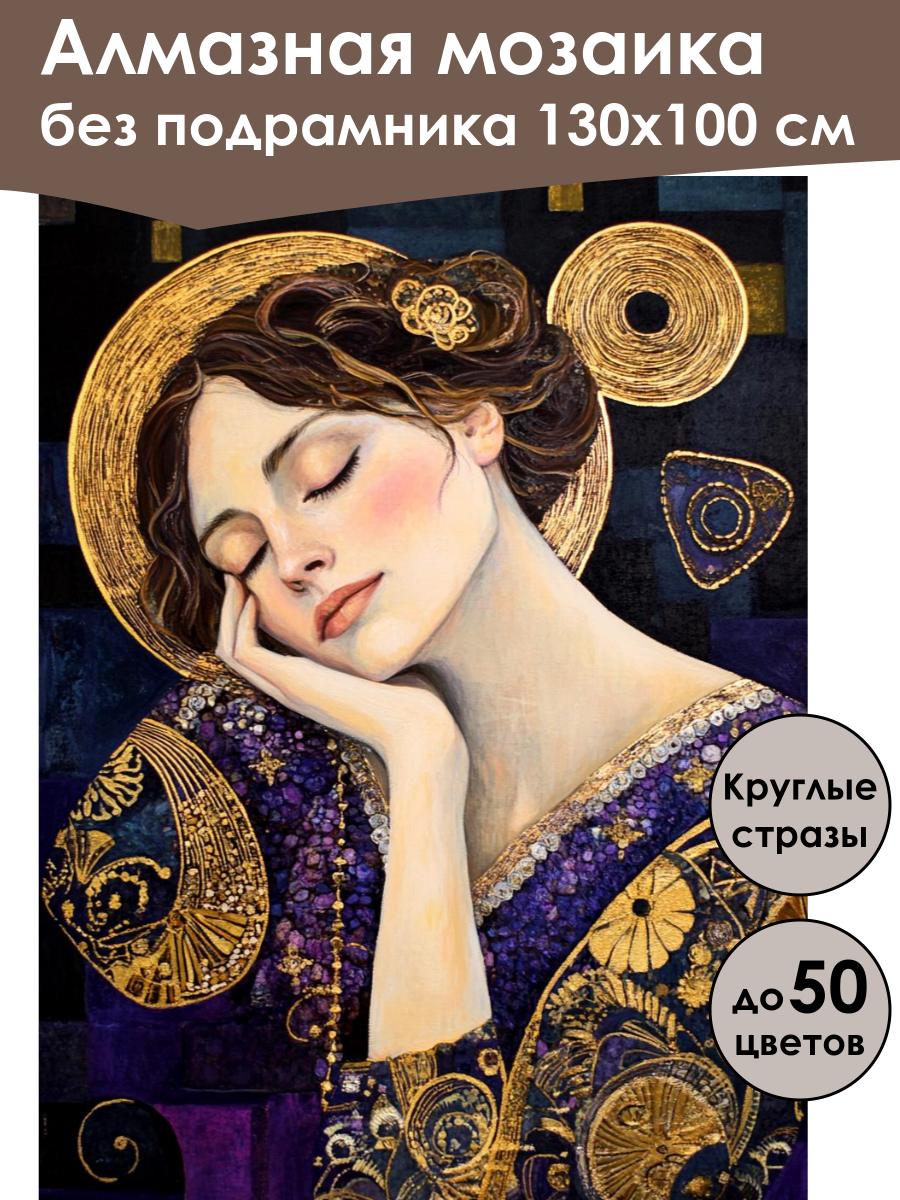 Алмазная мозаика
без подрамника 130х100 см

Круглые стразы

до 50 цветов