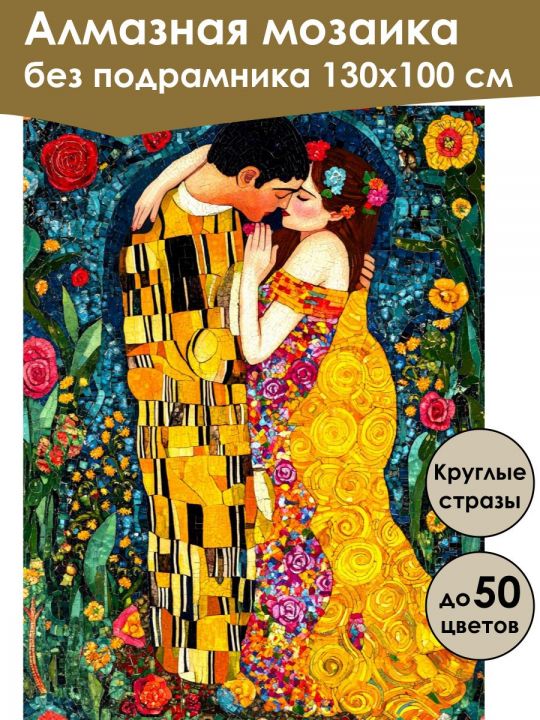 Алмазная мозаика
без подрамника 130x100 см

Круглые стразы

до 50 цветов