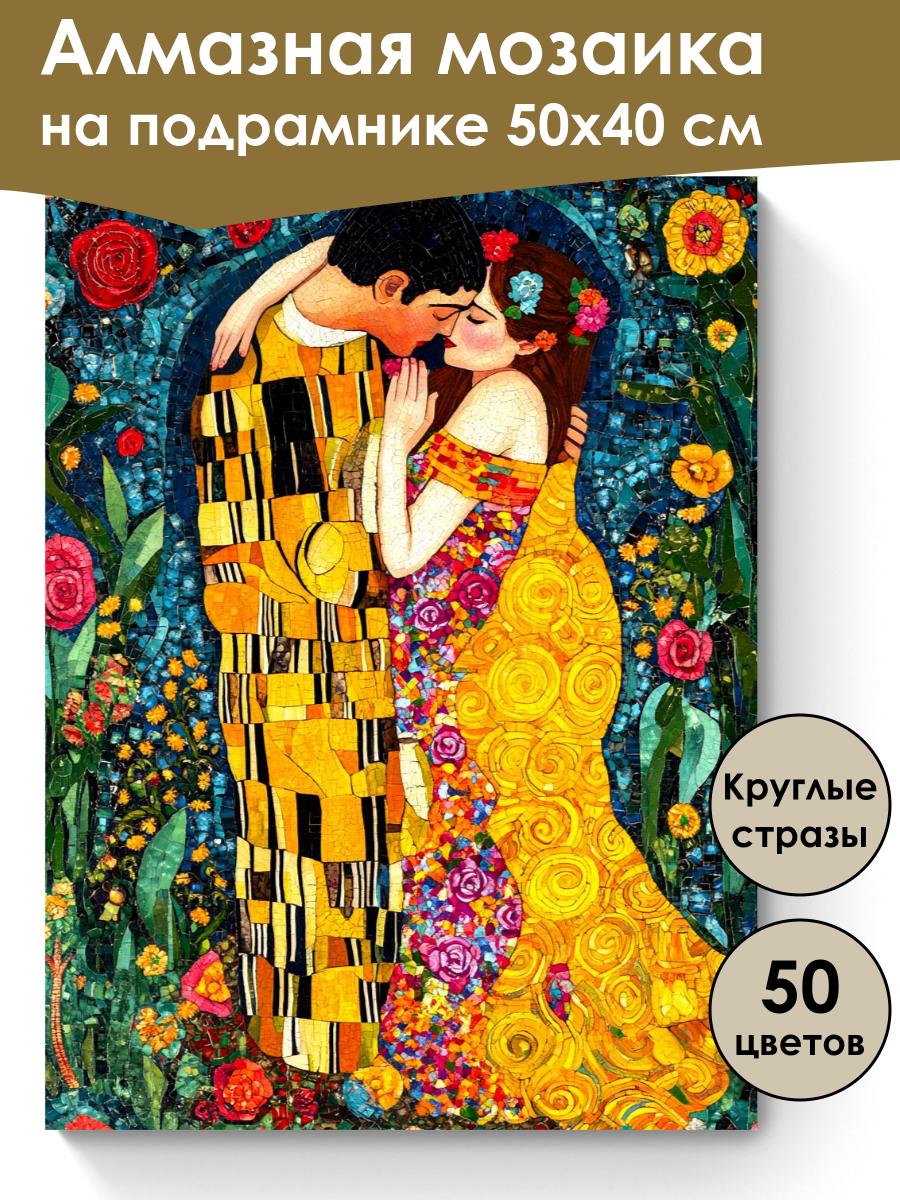 Алмазная мозаика на подрамнике 50х40 см

Круглые стразы

50 цветов