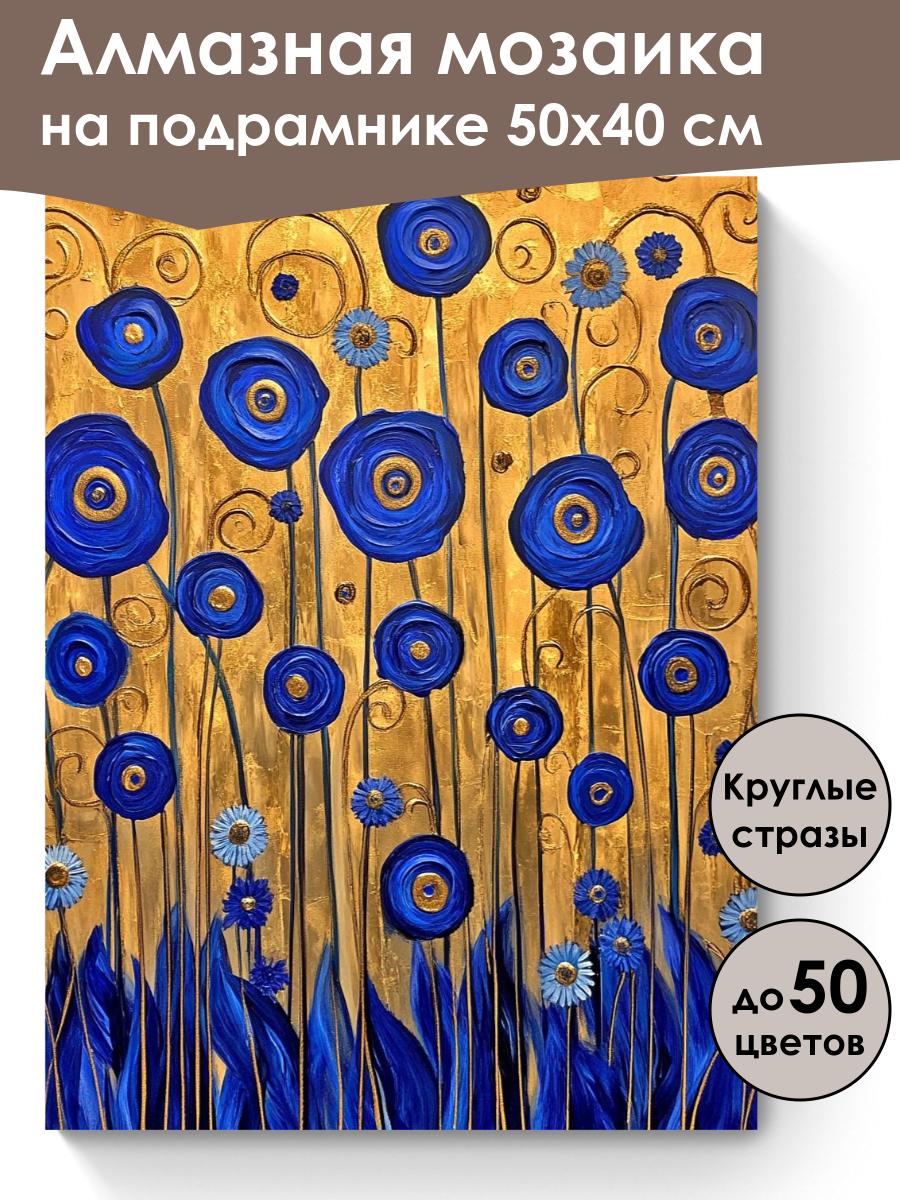 Алмазная мозаика на подрамнике 50х40 см

Круглые стразы

до 50 цветов