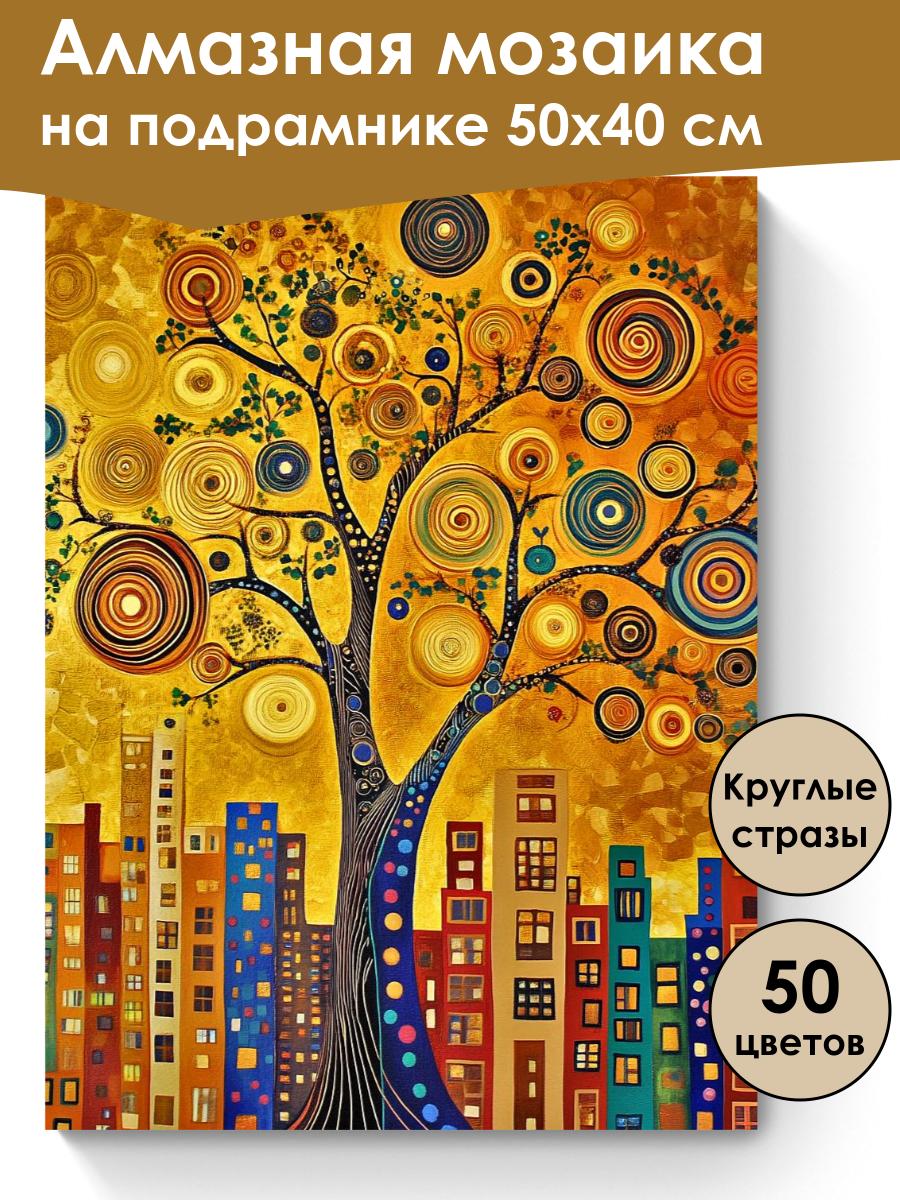 Алмазная мозаика на подрамнике 50х40 см

Круглые стразы

50 цветов