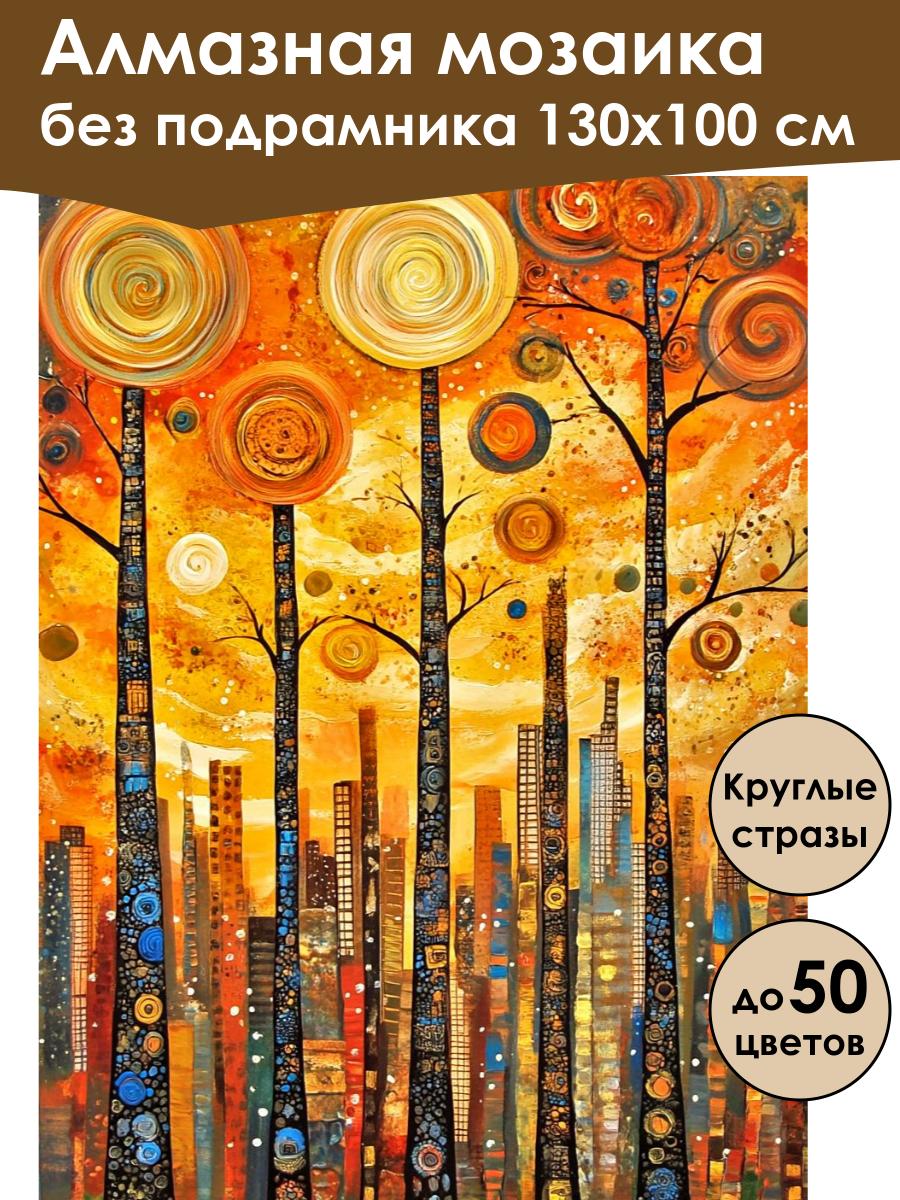 Алмазная мозаика
без подрамника 130х100 см

Круглые стразы

до 50 цветов