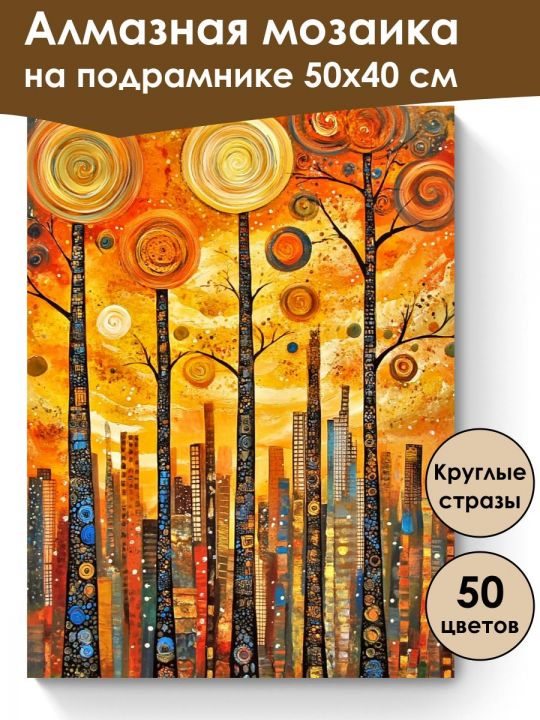 Алмазная мозаика на подрамнике 50х40 см

Круглые стразы

50 цветов