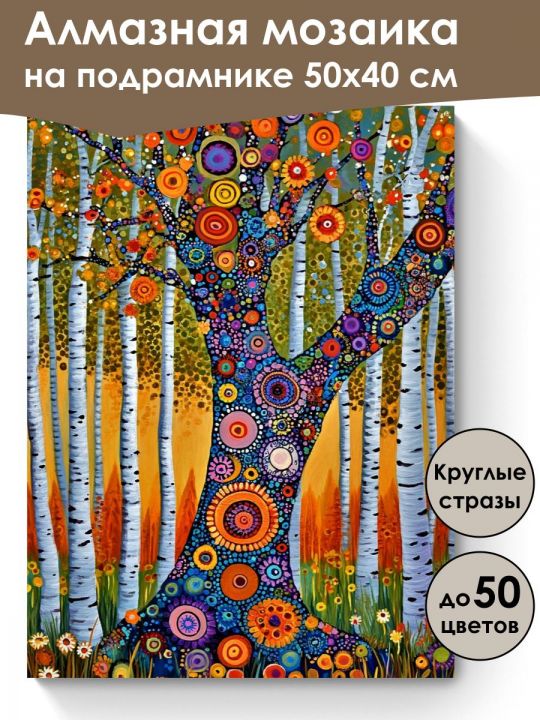 Алмазная мозаика
на подрамнике 50х40 см

Круглые стразы

до 50 цветов