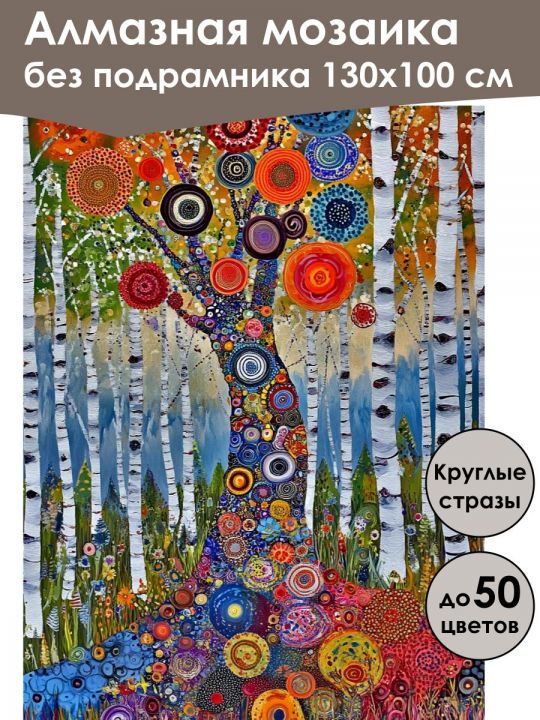 Алмазная мозаика
без подрамника 130х100 см

Круглые стразы

до 50 цветов