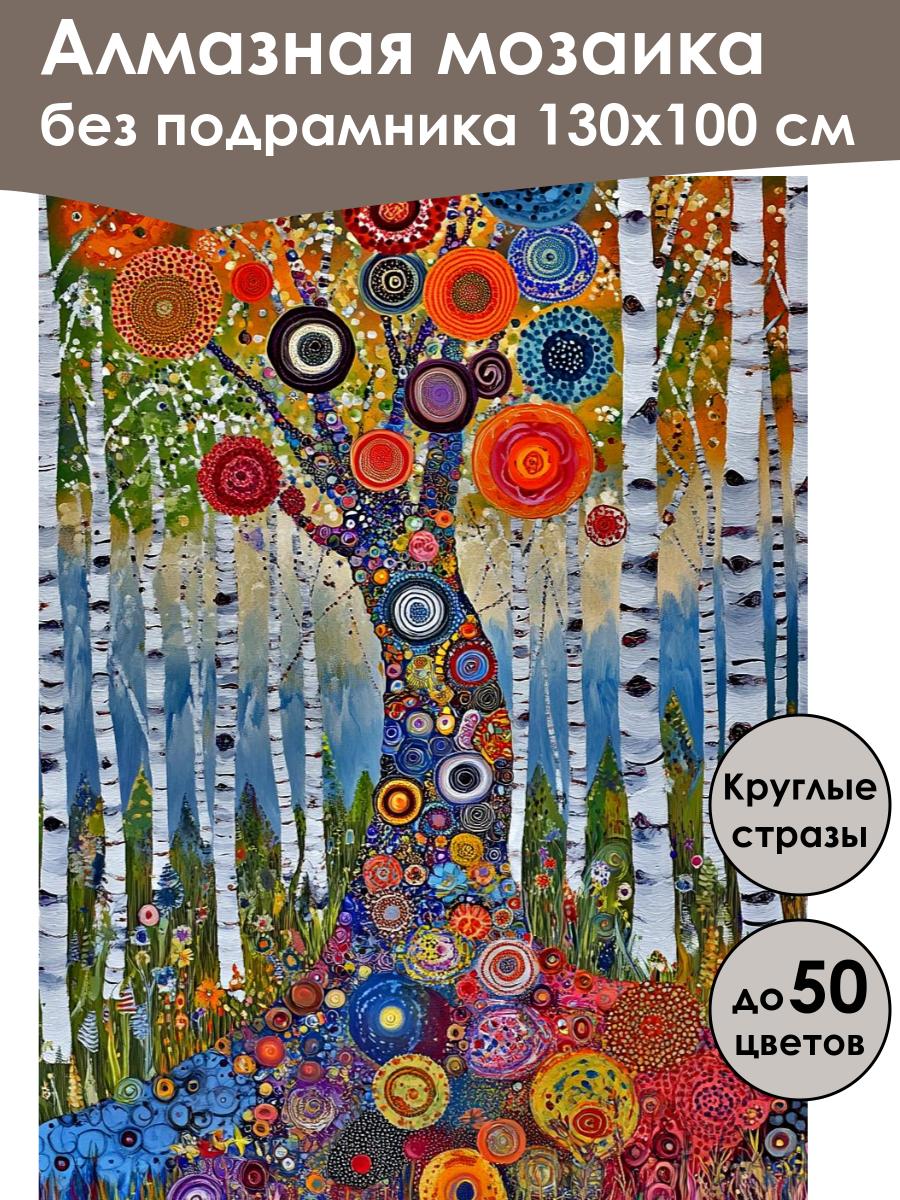 Алмазная мозаика
без подрамника 130х100 см

Круглые стразы

до 50 цветов