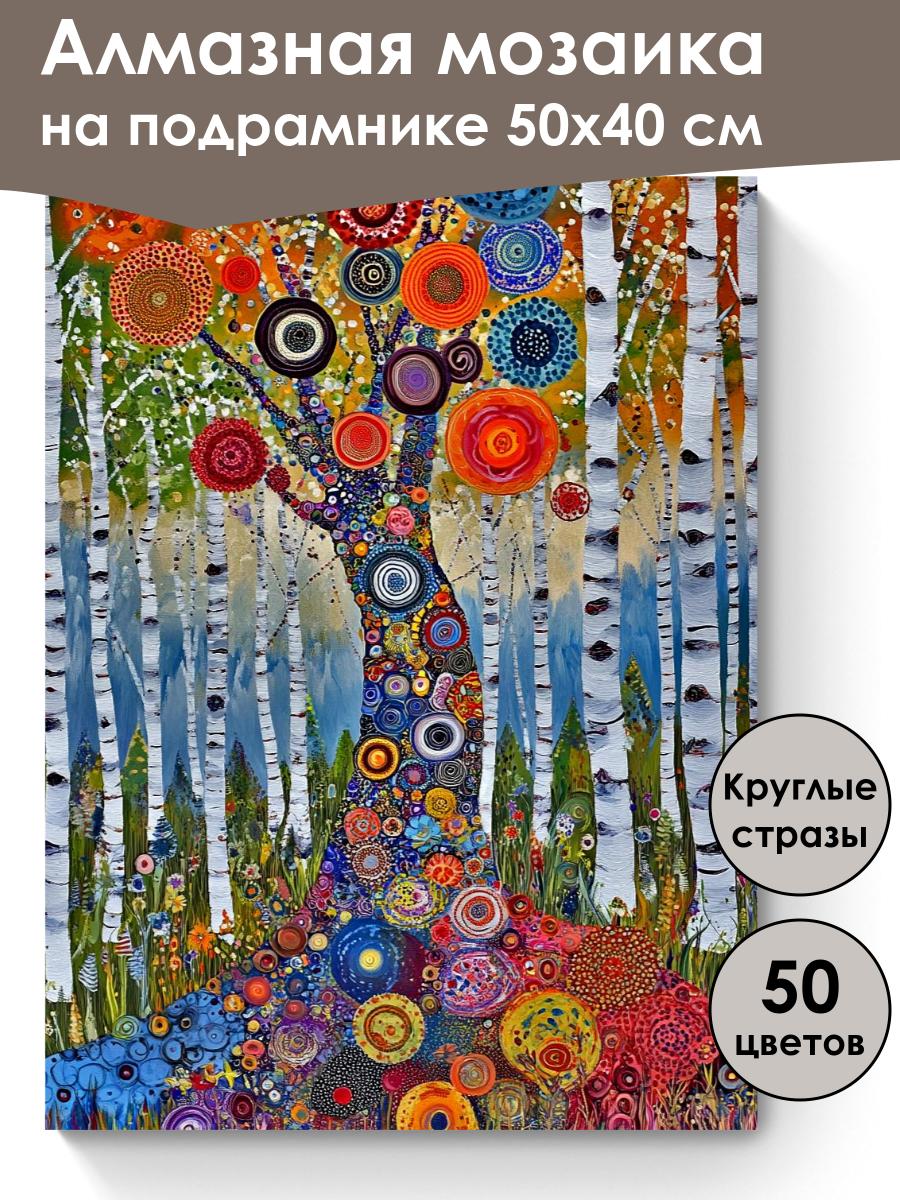 Алмазная мозаика на подрамнике 50х40 см

Круглые стразы

50 цветов