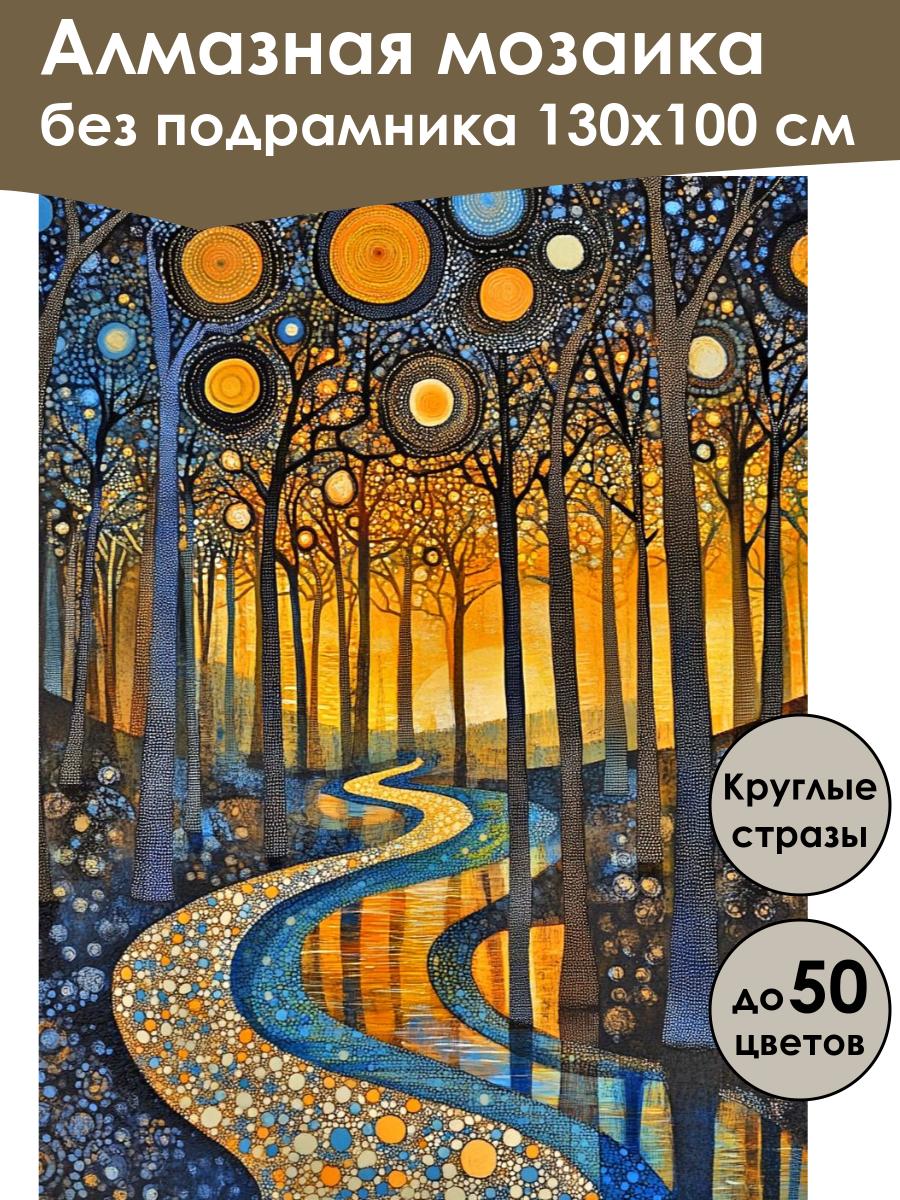 Алмазная мозаика
без подрамника 130х100 см

Круглые стразы

до 50 цветов