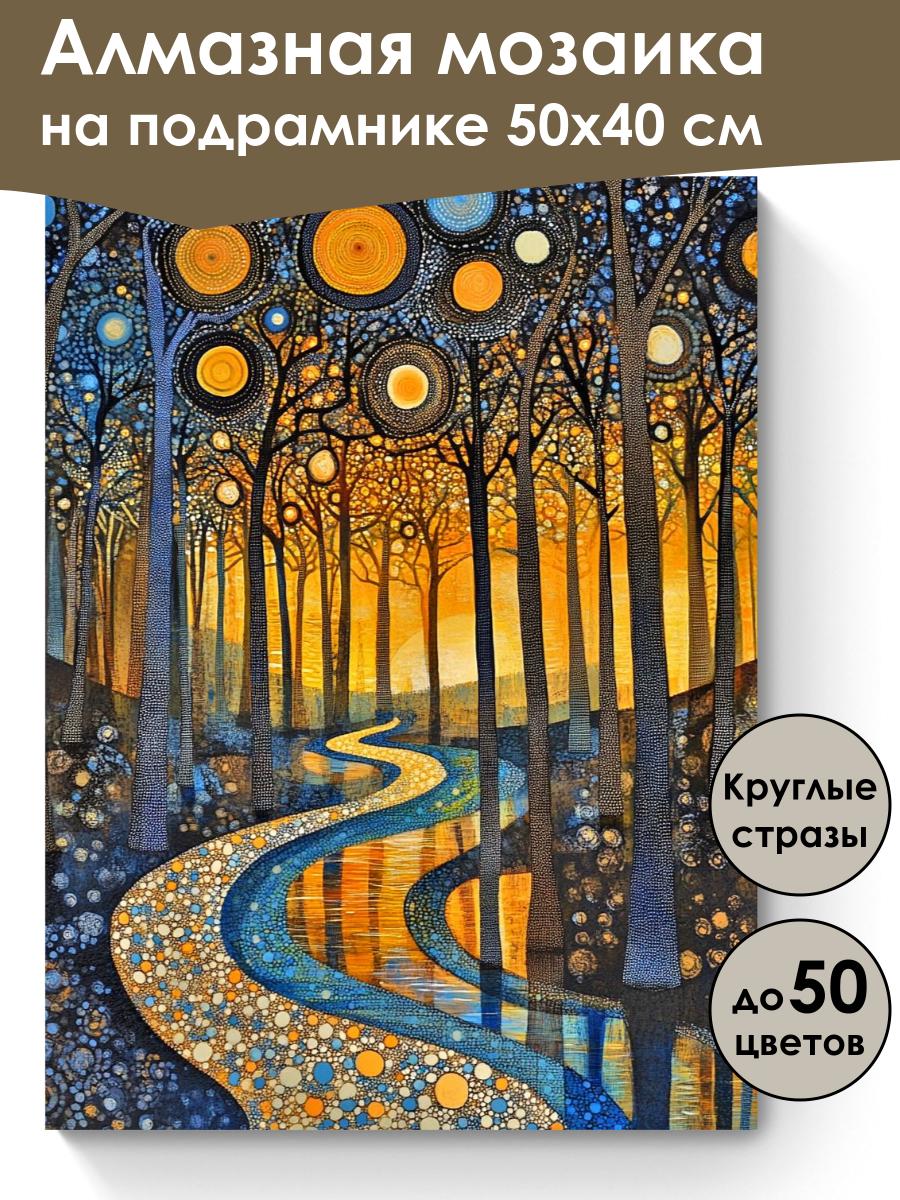 Алмазная мозаика на подрамнике 50х40 см

Круглые стразы

до 50 цветов