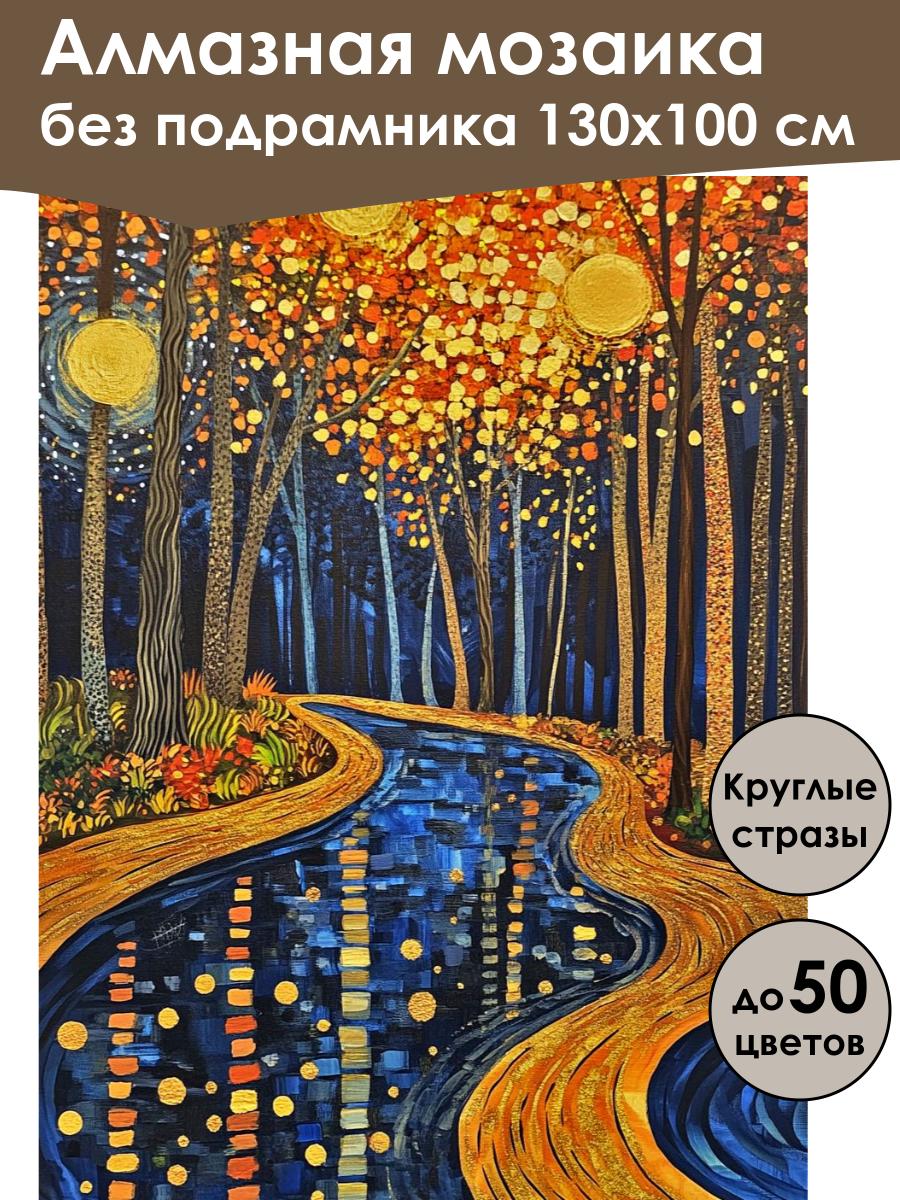 Алмазная мозаика
без подрамника 130х100 см

Круглые стразы

до 50 цветов