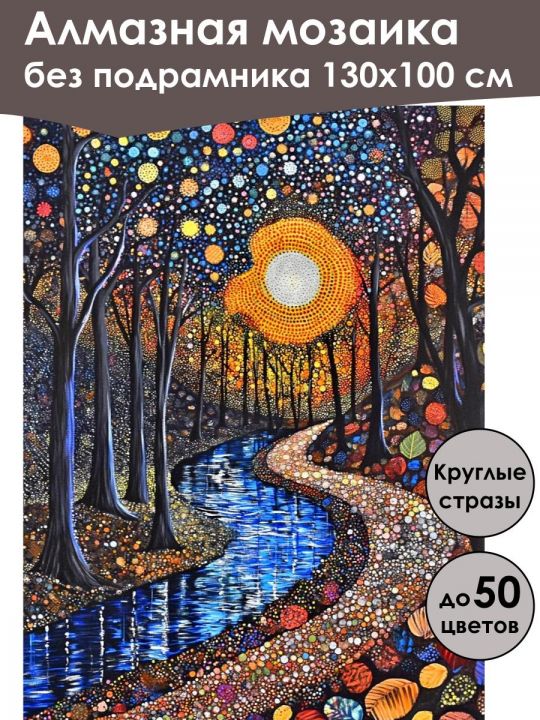 Алмазная мозаика
без подрамника 130х100 см

Круглые стразы

до 50 цветов