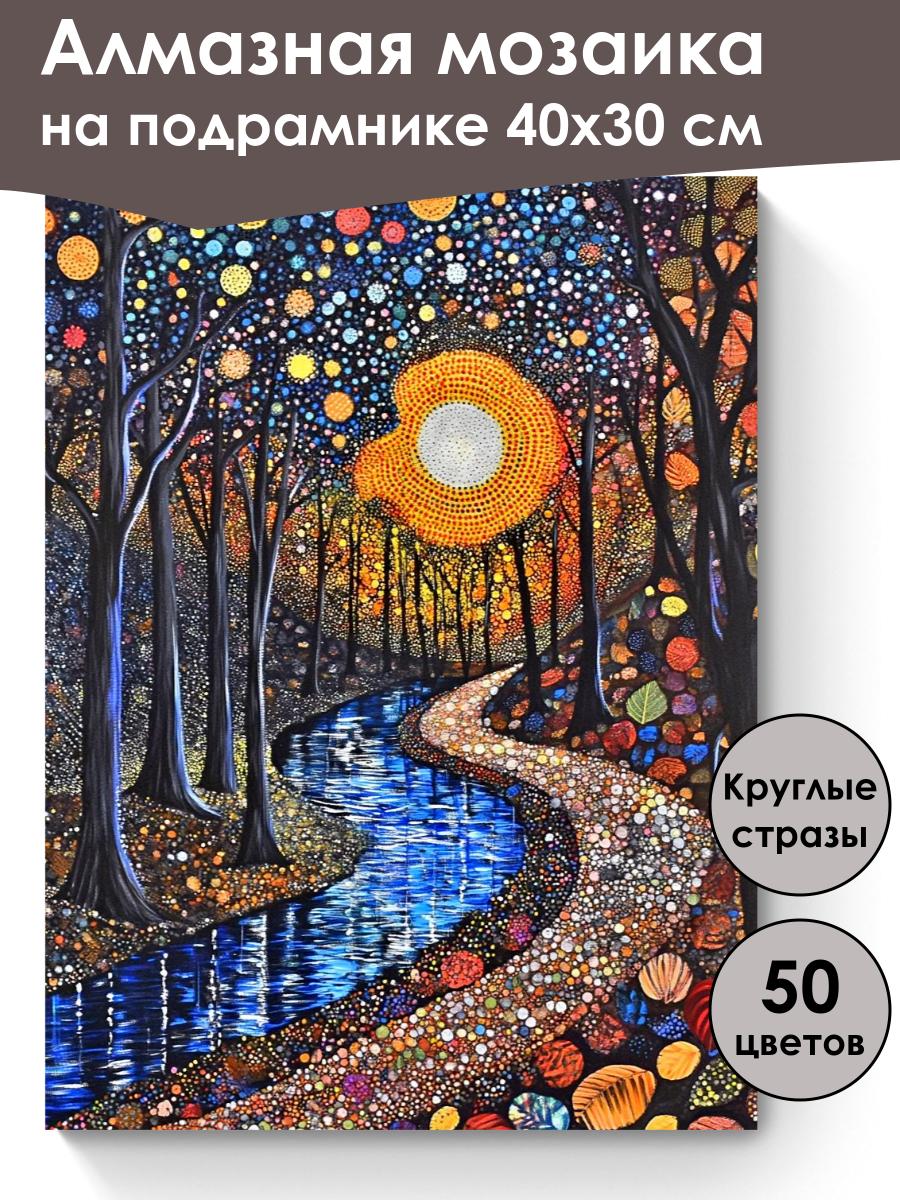 Алмазная мозаика на подрамнике 40х30 см

Круглые стразы

50 цветов