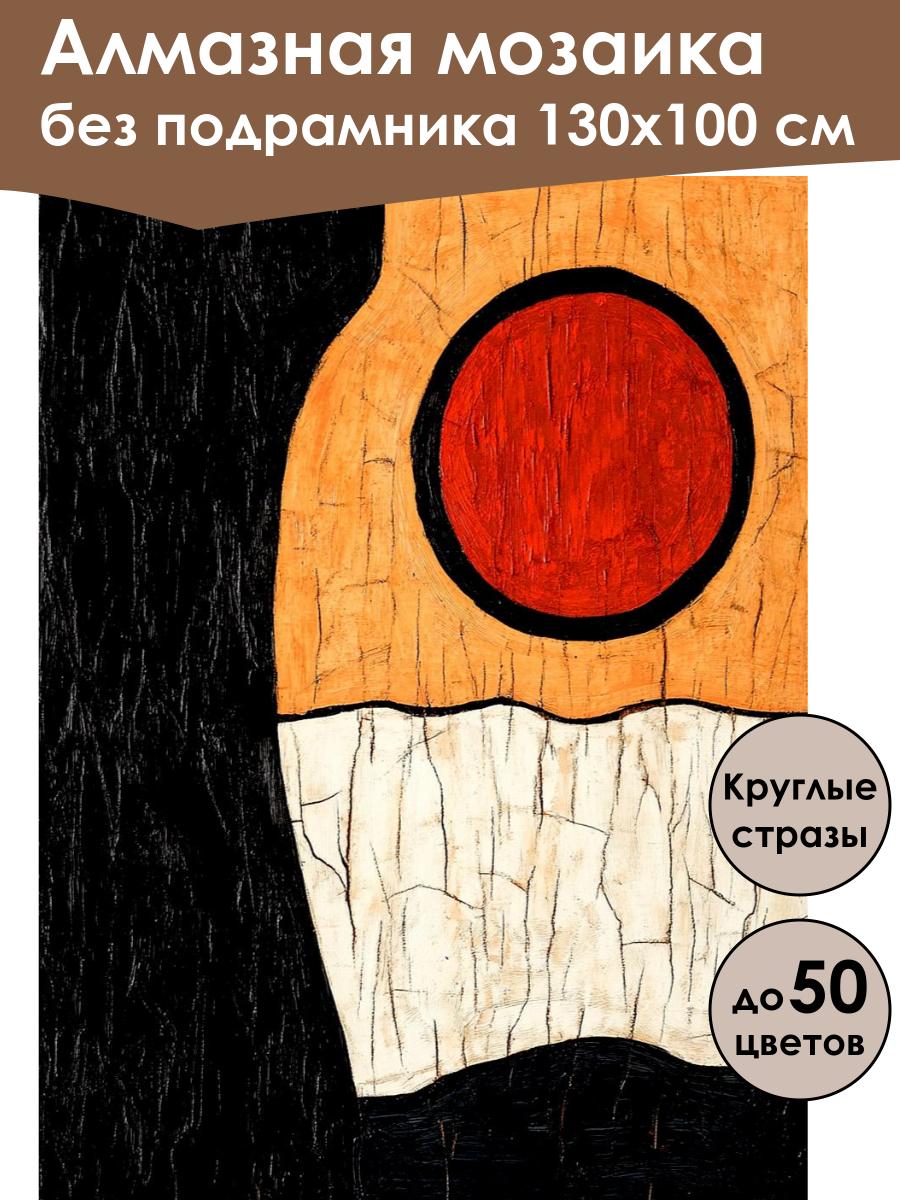 Алмазная мозаика
без подрамника 130х100 см

Круглые стразы

до 50 цветов