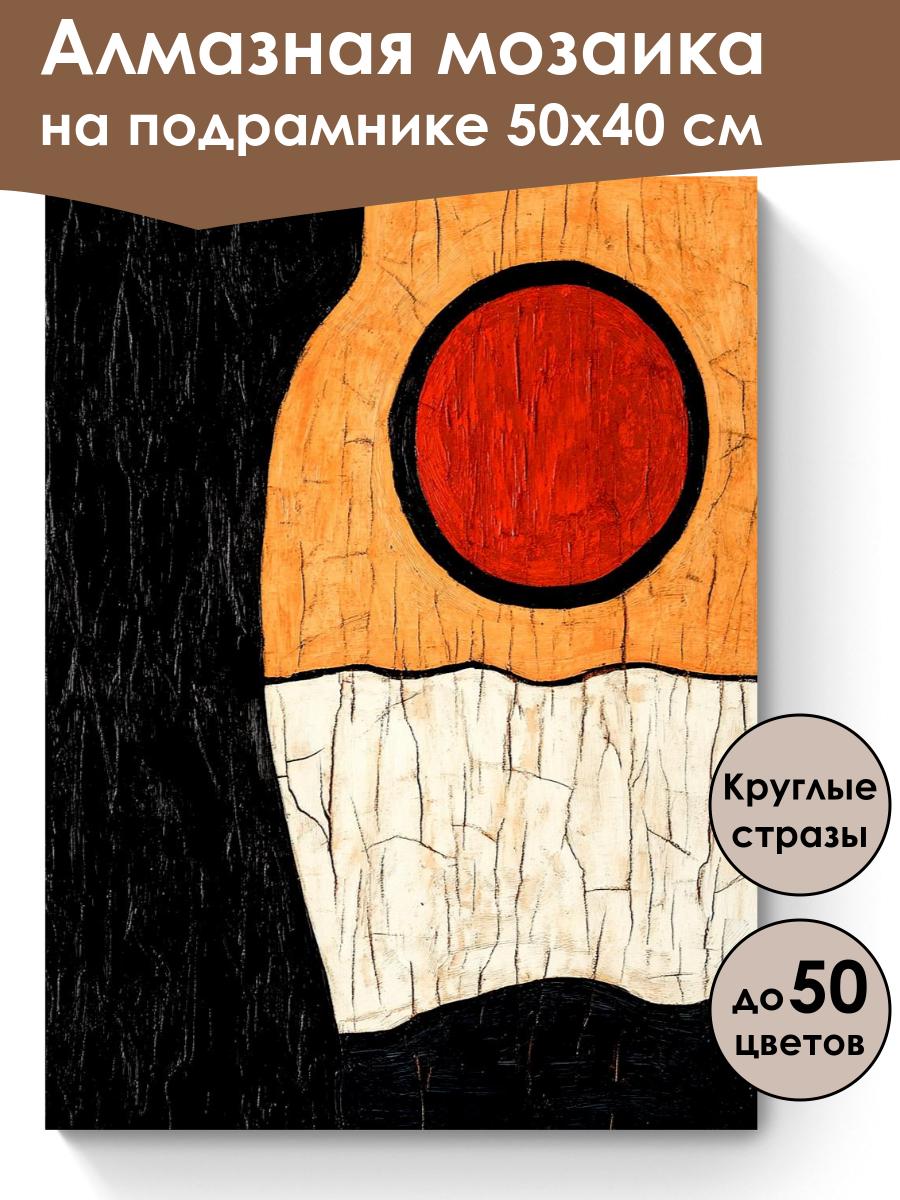 Алмазная мозаика на подрамнике 50х40 см

Круглые стразы

до 50 цветов