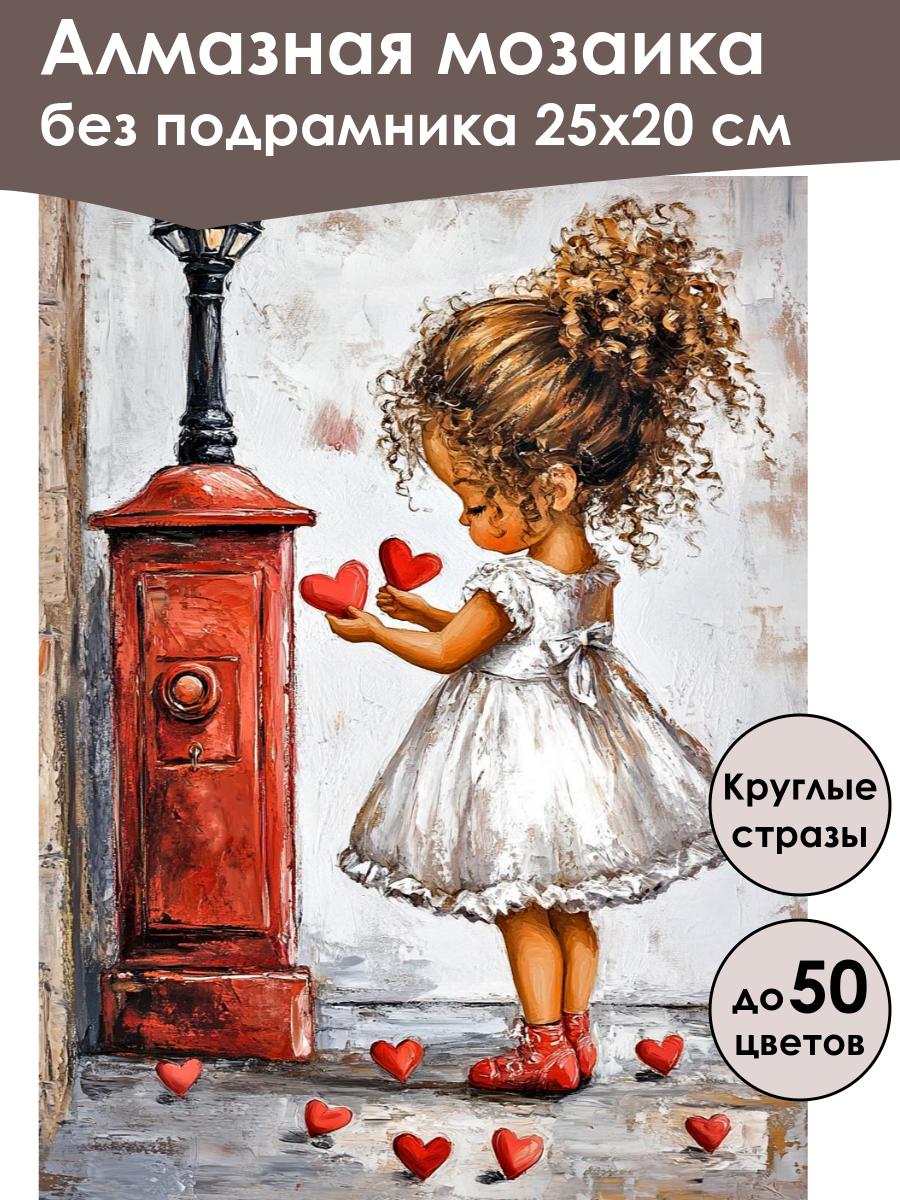 Алмазная мозаика
без подрамника 25х20 см

Круглые стразы

до 50 цветов