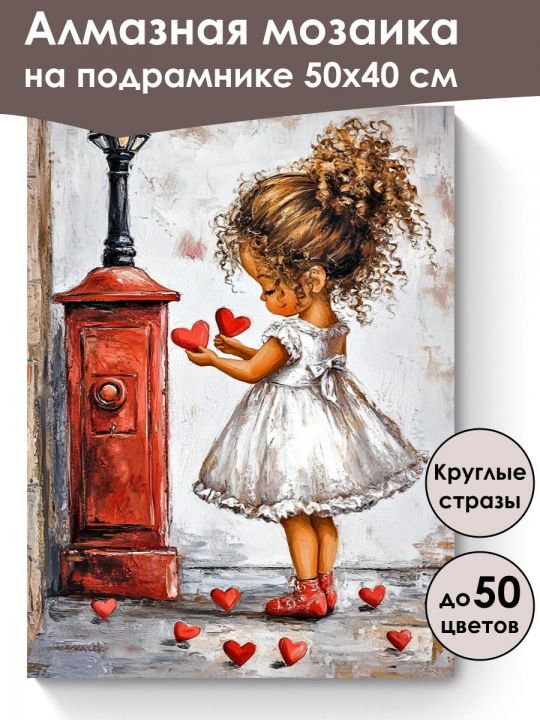 Алмазная мозаика
на подрамнике 50х40 см

Круглые стразы

до 50 цветов