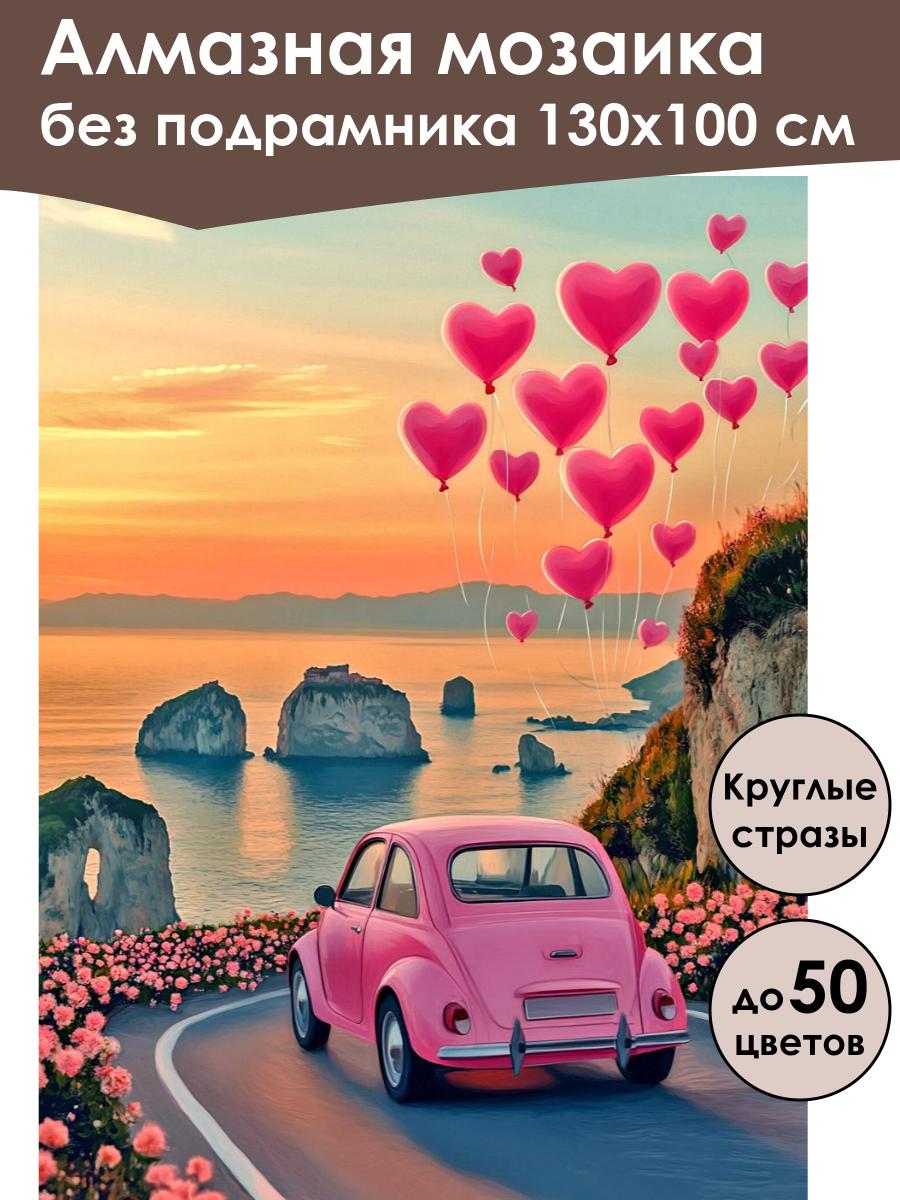 Алмазная мозаика
без подрамника 130х100 см

Круглые стразы

до 50 цветов